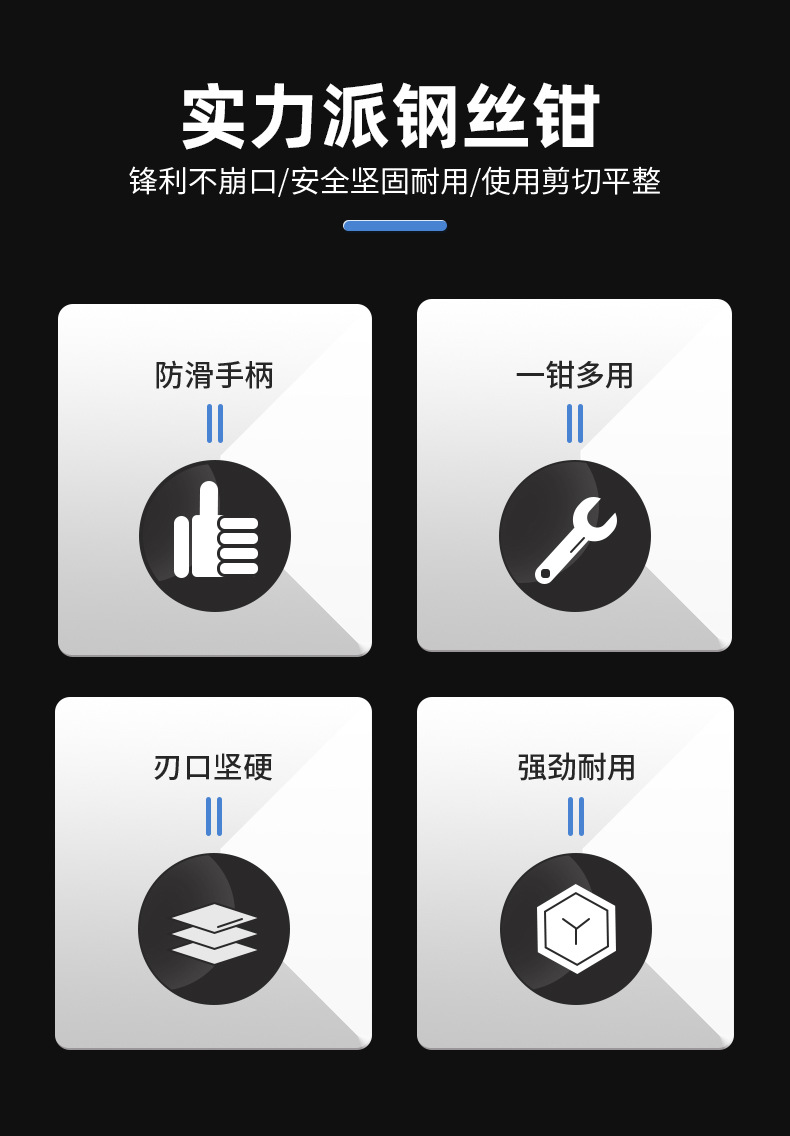 实力派钢丝钳

锋利不崩口/安全坚固耐用/使用剪切平整

防滑手柄

一钳多用

刃口坚硬

强劲耐用