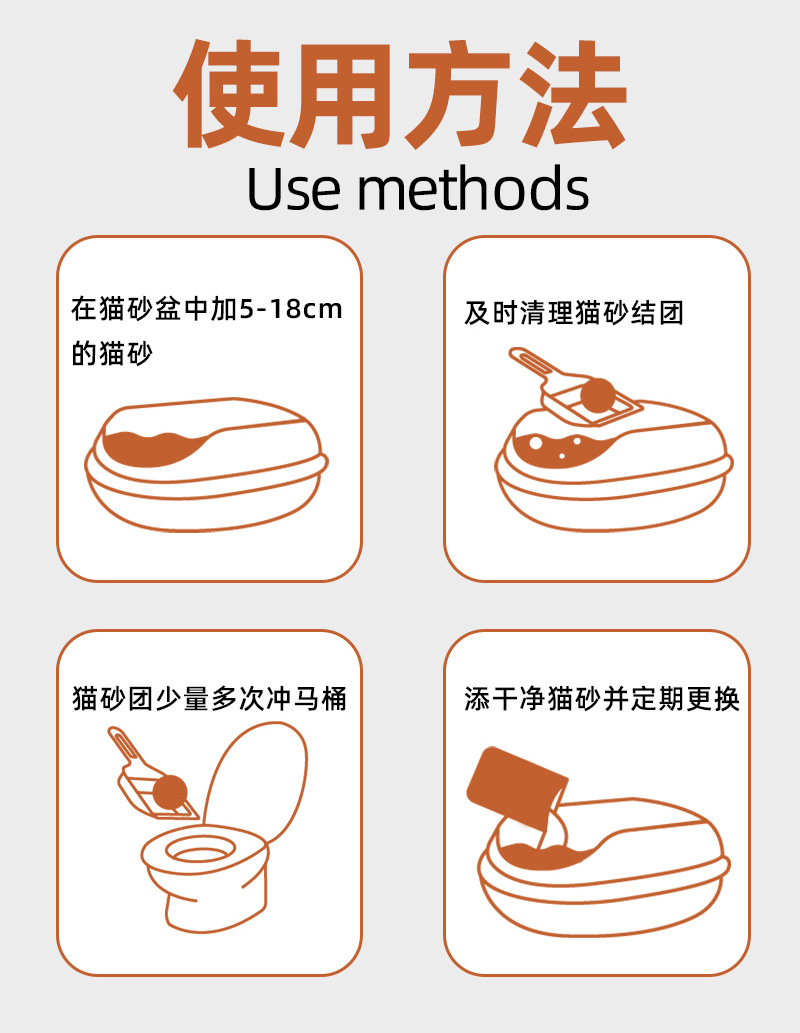 使用方法
Use methods

在猫砂盆中加5-18cm的猫砂

及时清理猫砂结团

猫砂团少量多次冲马桶

添干净猫砂并定期更换