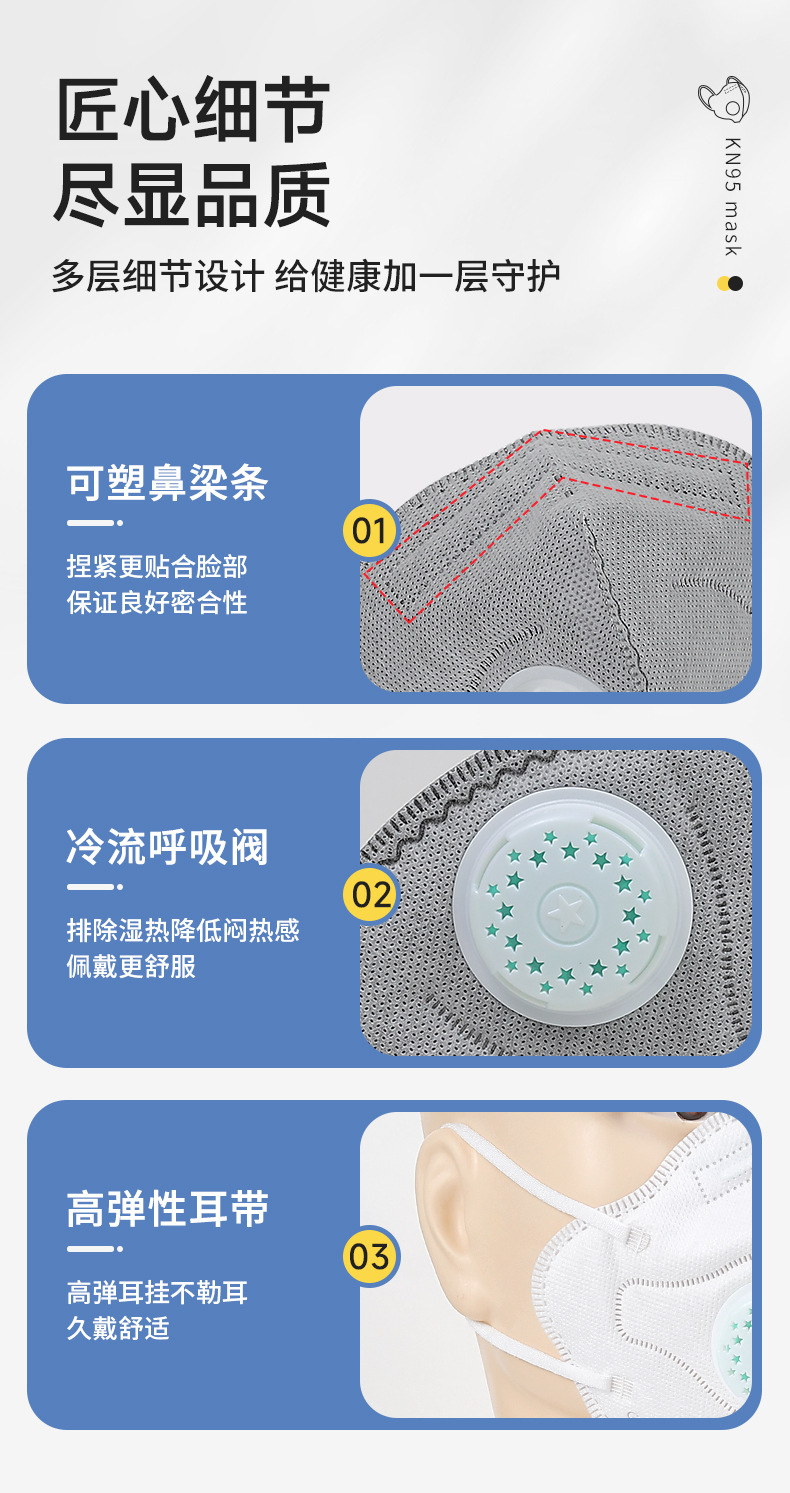 匠心细节
尽显品质

多层细节设计 给健康加一层守护

KN95 mask

可塑鼻梁条

捏紧更贴合脸部
保证良好密合性

01

冷流呼吸阀

排除湿热降低闷热感
佩戴更舒服

02

高弹性耳带

高弹耳挂不勒耳
久戴舒适

03