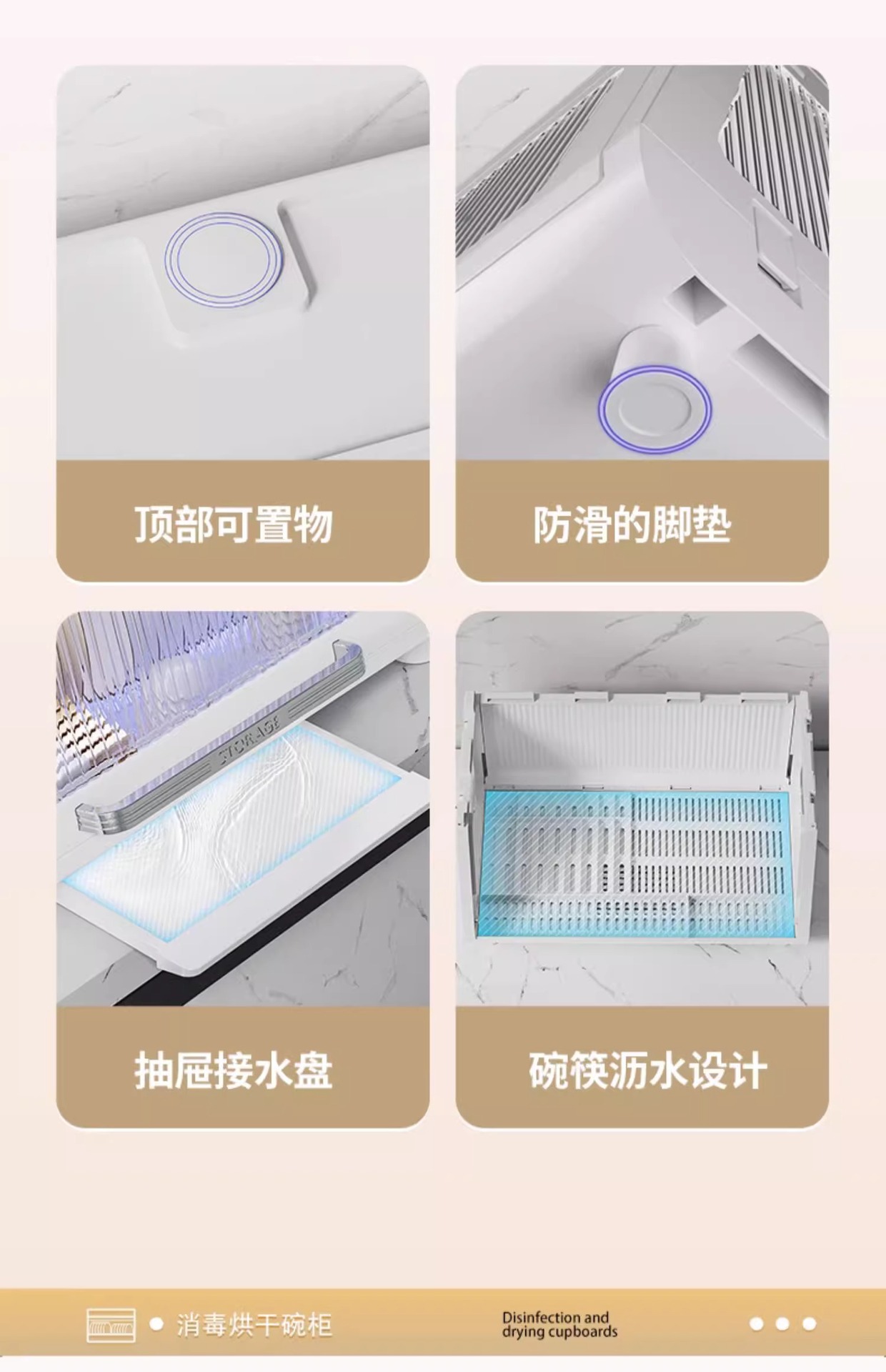 顶部可置物

防滑的脚垫

STORAGE

抽屉接水盘

碗筷沥水设计

消毒烘干碗柜

Disinfection and drying cupboards