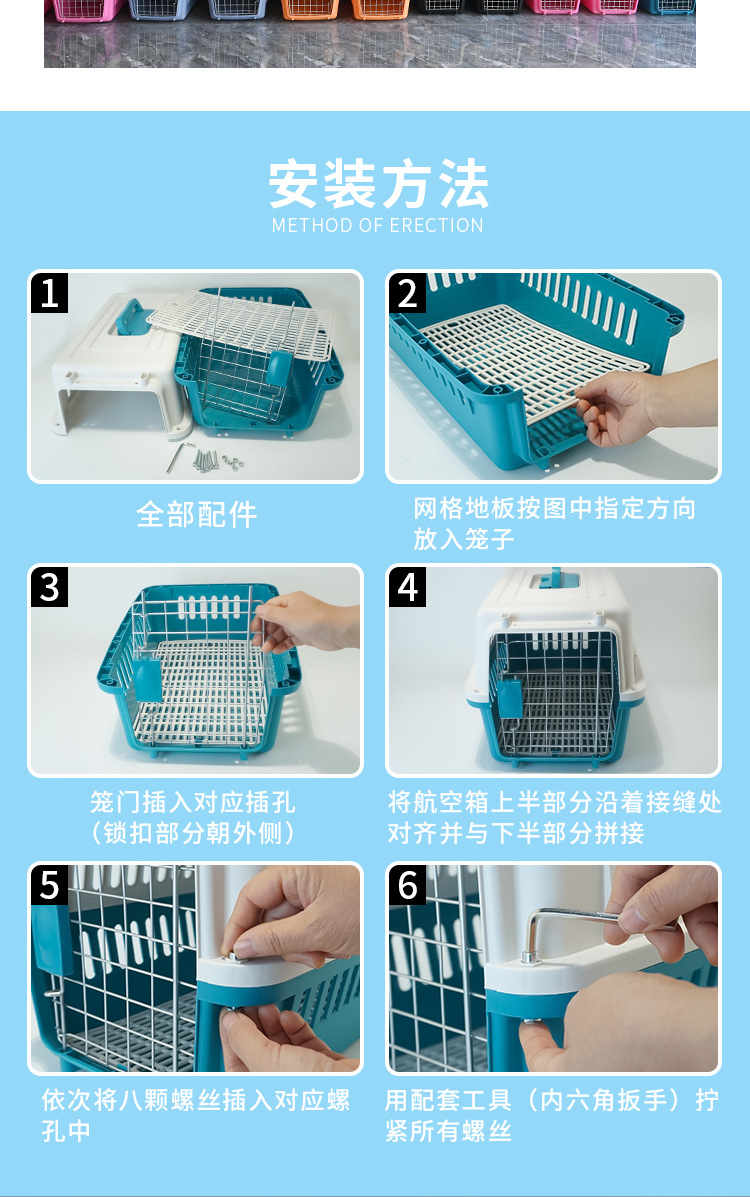 安装方法
METHOD OF ERECTION

1
全部配件

2
网格地板按图中指定方向放入笼子

3
笼门插入对应插孔（锁扣部分朝外侧）

4
将航空箱上半部分沿着接缝处对齐并与下半部分拼接

5
依次将八颗螺丝插入对应螺孔中

6
用配套工具（内六角扳手）拧紧所有螺丝