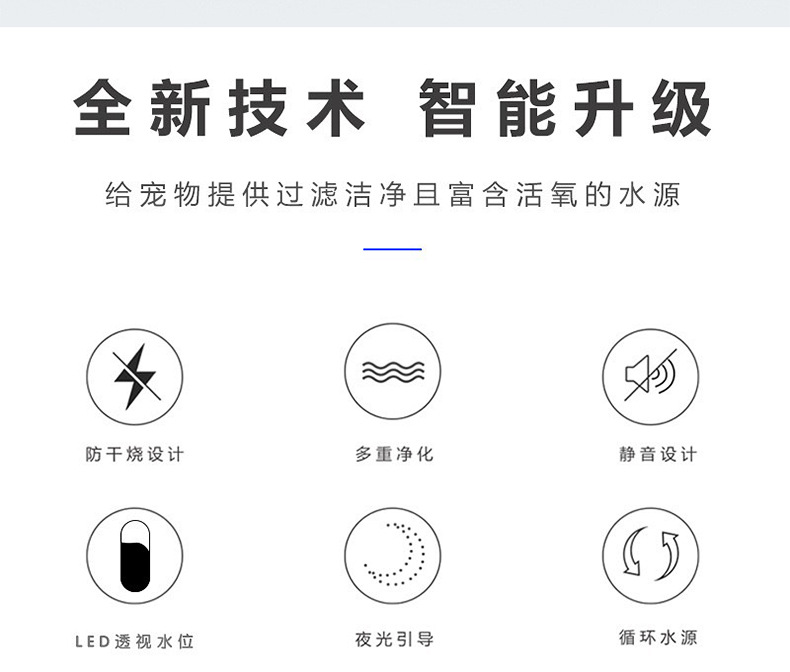 全新技术 智能升级

给宠物提供过滤洁净且富含活氧的水源

防干烧设计

多重净化

静音设计

LED透视水位

夜光引导

循环水源