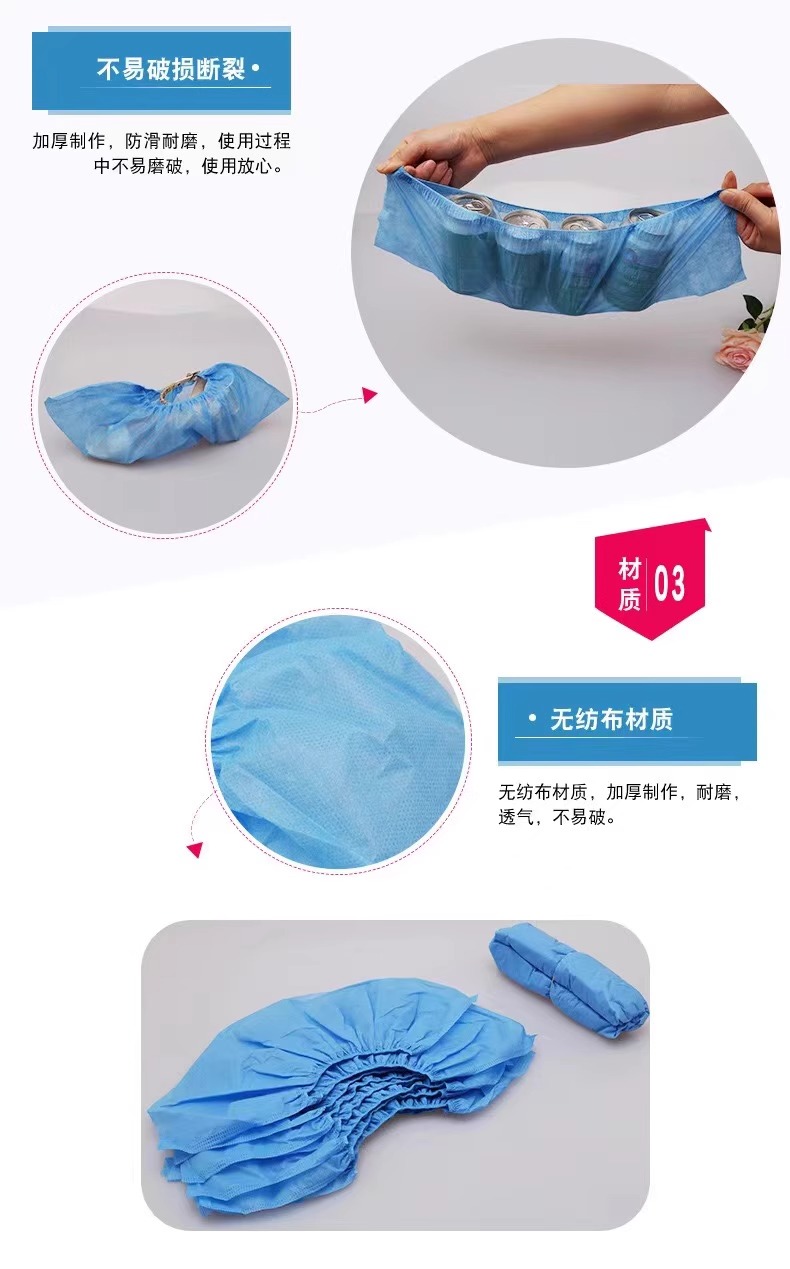 不易破损断裂 •

加厚制作，防滑耐磨，使用过程中不易磨破，使用放心。

材质 03

• 无纺布材质

无纺布材质，加厚制作，耐磨，透气，不易破。