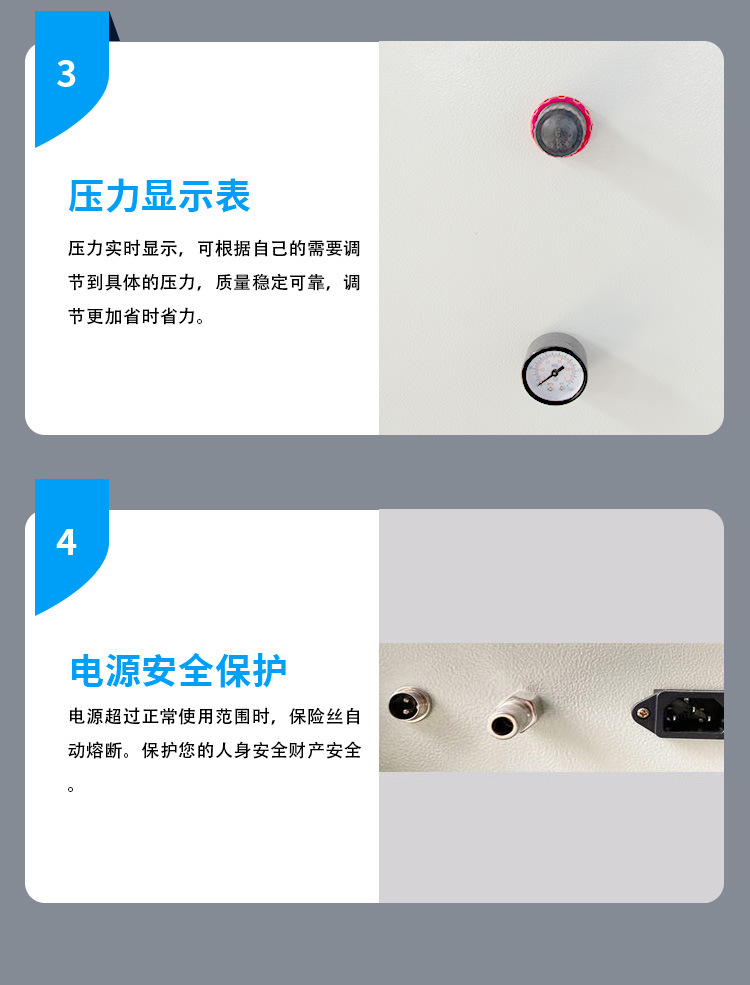 3

压力显示表

压力实时显示，可根据自己的需要调节到具体的压力，质量稳定可靠，调节更加省时省力。

4

电源安全保护

电源超过正常使用范围时，保险丝自动熔断。保护您的人身安全财产安全。