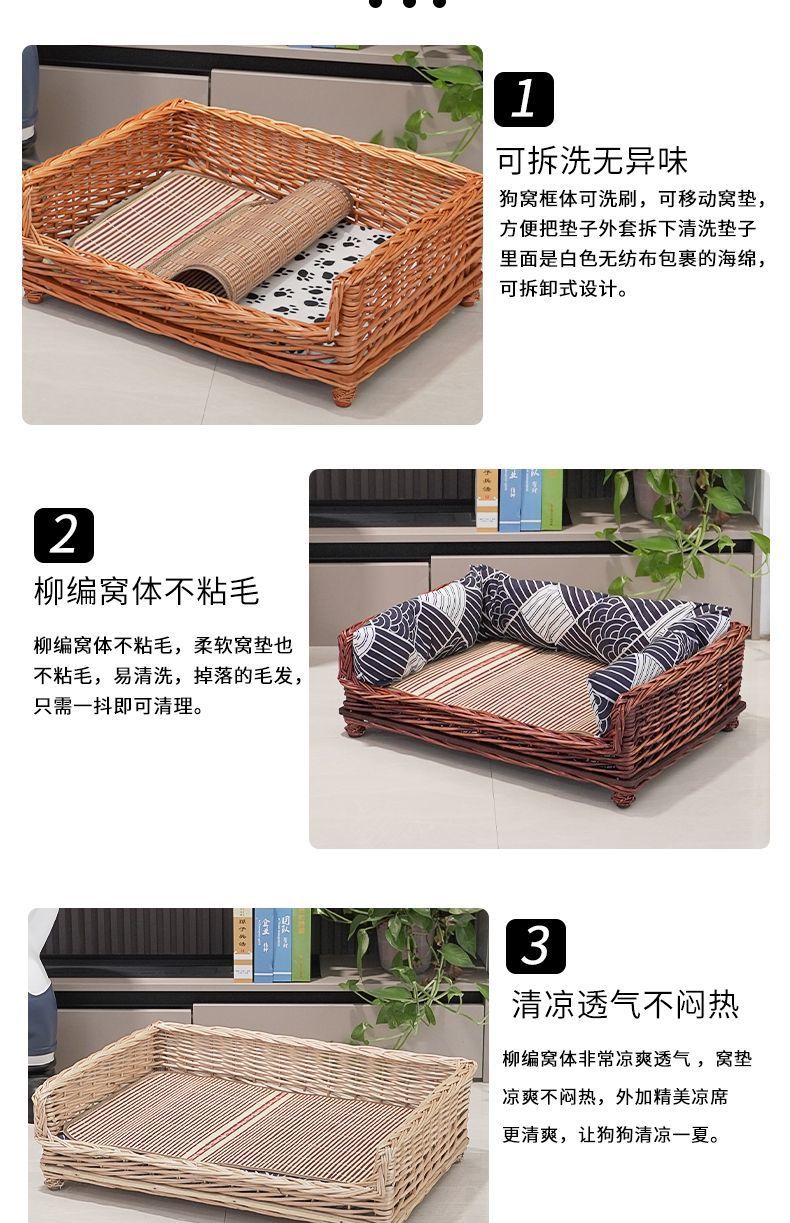 1

可拆洗无异味

狗窝框体可洗刷，可移动窝垫，方便把垫子外套拆下清洗垫子里面是白色无纺布包裹的海绵，可拆卸式设计。

2

柳编窝体不粘毛

柳编窝体不粘毛，柔软窝垫也不粘毛，易清洗，掉落的毛发，只需一抖即可清理。

3

清凉透气不闷热

柳编窝体非常凉爽透气，窝垫凉爽不闷热，外加精美凉席更清爽，让狗狗清凉一夏。