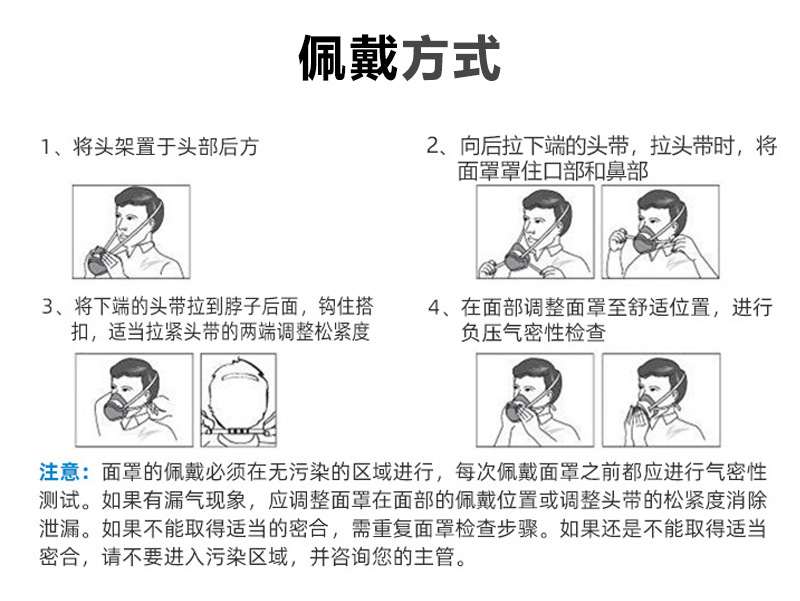 佩戴方式

1、将头架置于头部后方

2、向后拉下端的头带，拉头带时，将面罩罩住口部和鼻部

3、将下端的头带拉到脖子后面，钩住搭扣，适当拉紧头带的两端调整松紧度

4、在面部调整面罩至舒适位置，进行负压气密性检查

注意：面罩的佩戴必须在无污染的区域进行，每次佩戴面罩之前都应进行气密性测试。如果有漏气现象，应调整面罩在面部的佩戴位置或调整头带的松紧度消除泄漏。如果不能取得适当的密合，需重复面罩检查步骤。如果还是不能取得适当密合，请不要进入污染区域，并咨询您的主管。