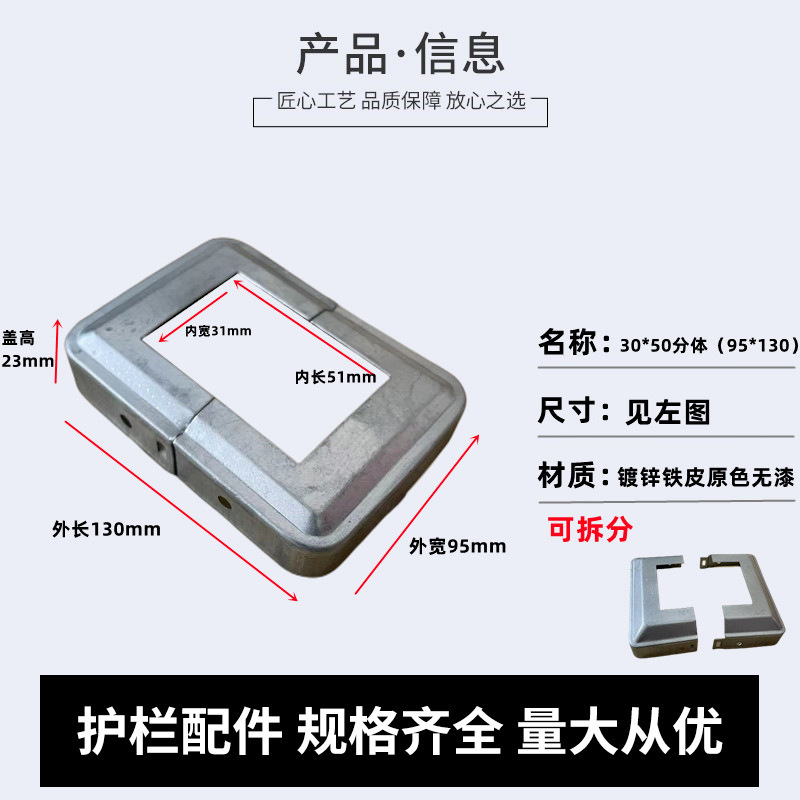 产品·信息

匠心工艺 品质保障 放心之选

盖高 23mm

内宽31mm

内长51mm

外长130mm

外宽95mm

名称：30*50分体（95*130）

尺寸：见左图

材质：镀锌铁皮原色无漆

可拆分

护栏配件 规格齐全 量大从优