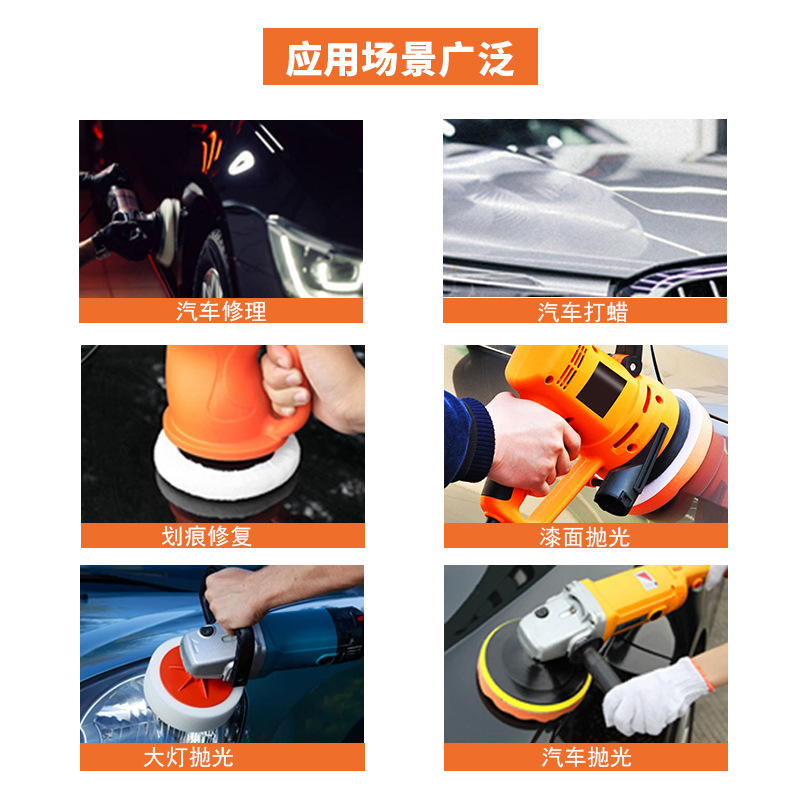 应用场景广泛

汽车修理

汽车打蜡

划痕修复

漆面抛光

大灯抛光

汽车抛光