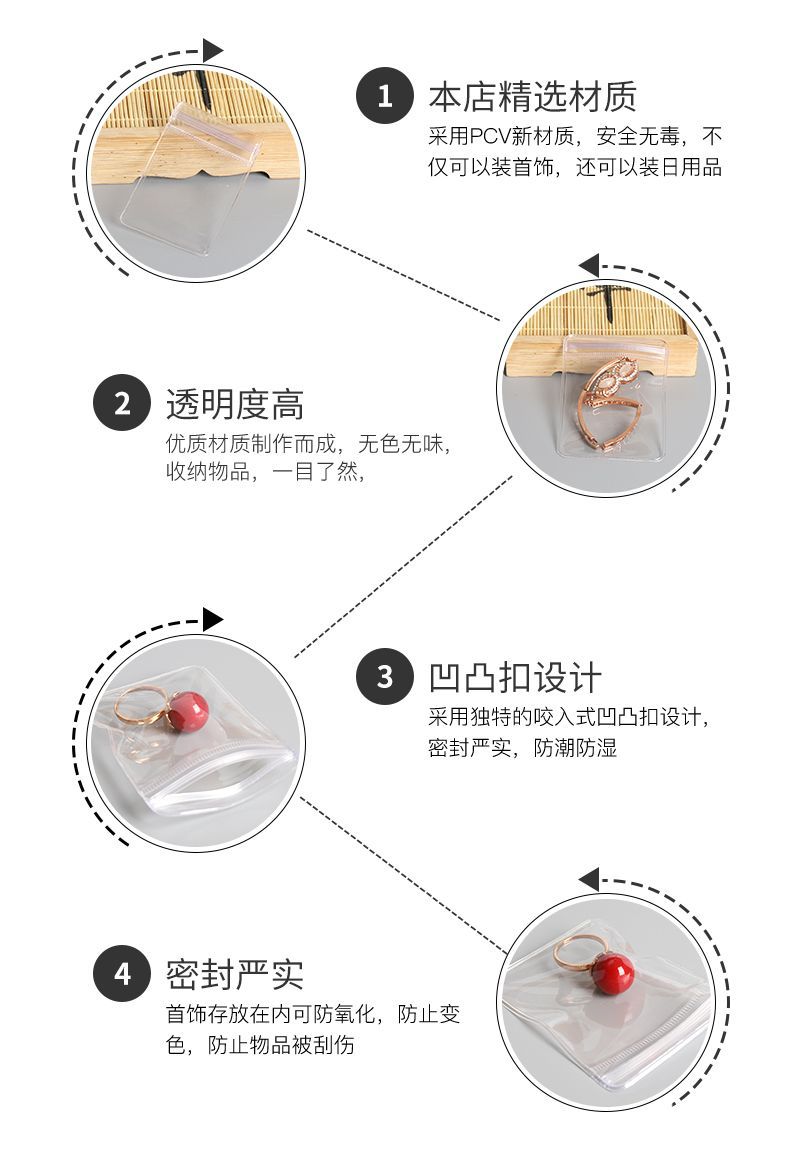 1 本店精选材质

采用PCV新材质，安全无毒，不仅可以装首饰，还可以装日用品

2 透明度高

优质材质制作而成，无色无味，收纳物品，一目了然，

3 凹凸扣设计

采用独特的咬入式凹凸扣设计，密封严实，防潮防湿

4 密封严实

首饰存放在内可防氧化，防止变色，防止物品被刮伤