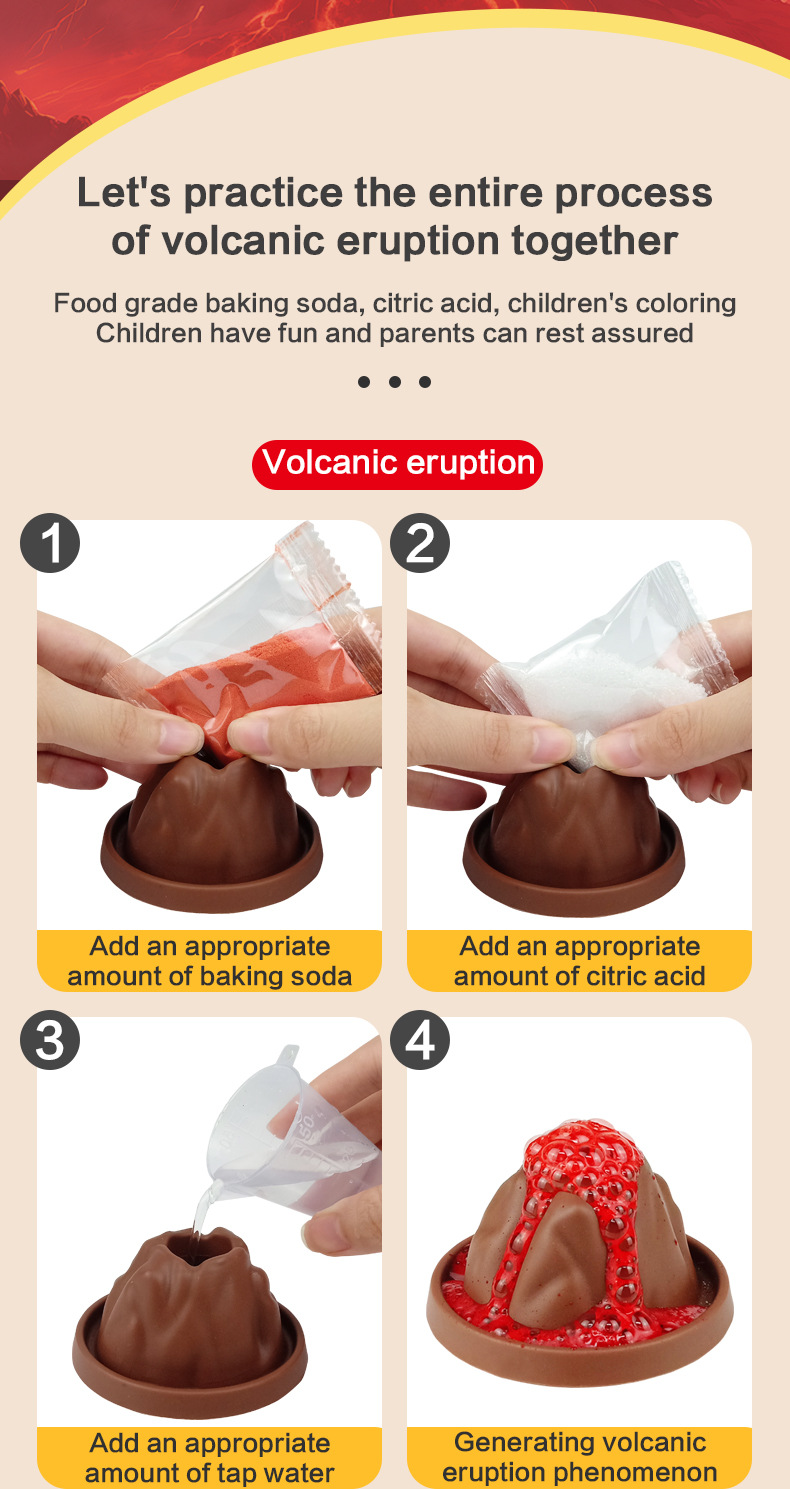 Let's practice the entire process of volcanic eruption together

Food grade baking soda, citric acid, children's coloring
Children have fun and parents can rest assured

Volcanic eruption

1

Add an appropriate amount of baking soda

2

Add an appropriate amount of citric acid

3

50

Add an appropriate amount of tap water

4

Generating volcanic eruption phenomenon