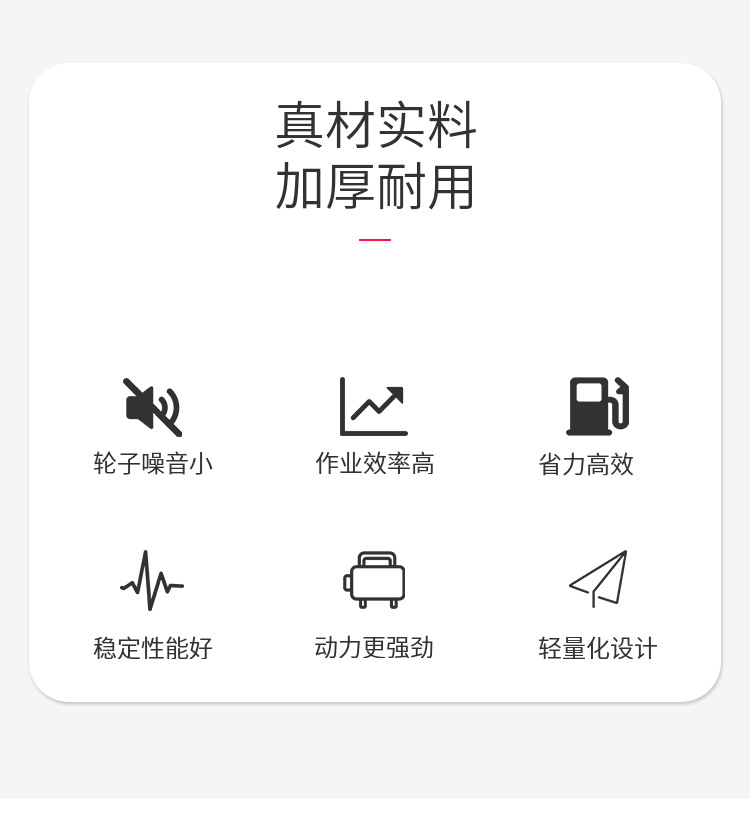 真材实料
加厚耐用

轮子噪音小 作业效率高 省力高效

稳定性能好 动力更强劲 轻量化设计