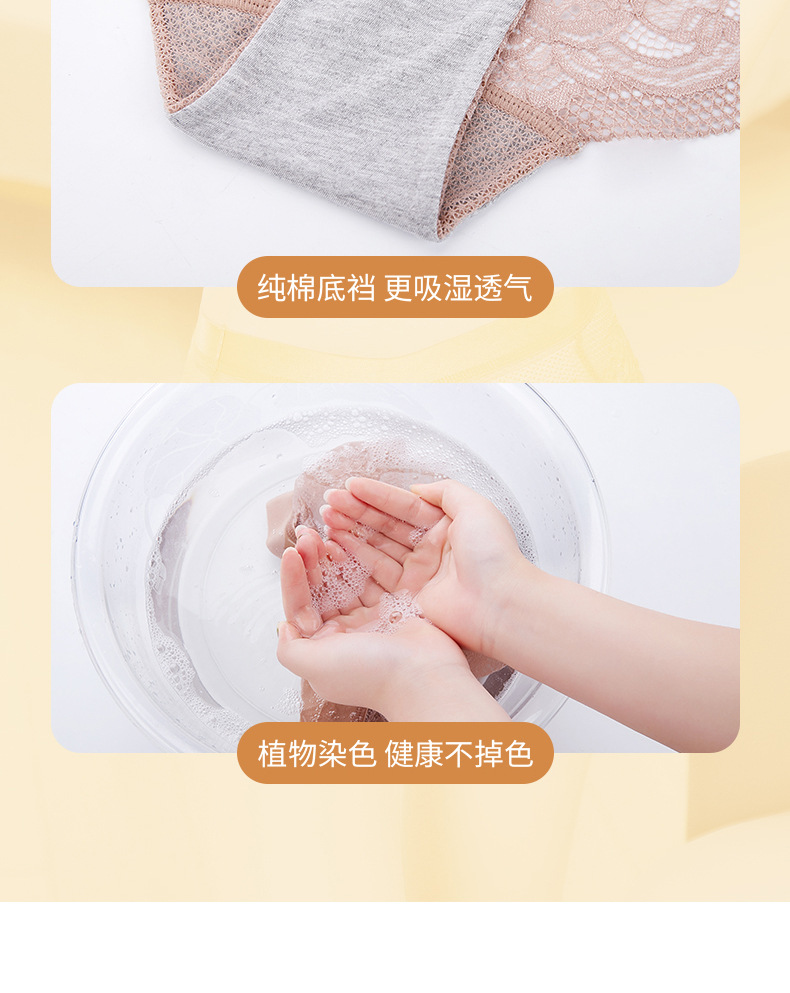 纯棉底裆 更吸湿透气

植物染色 健康不掉色