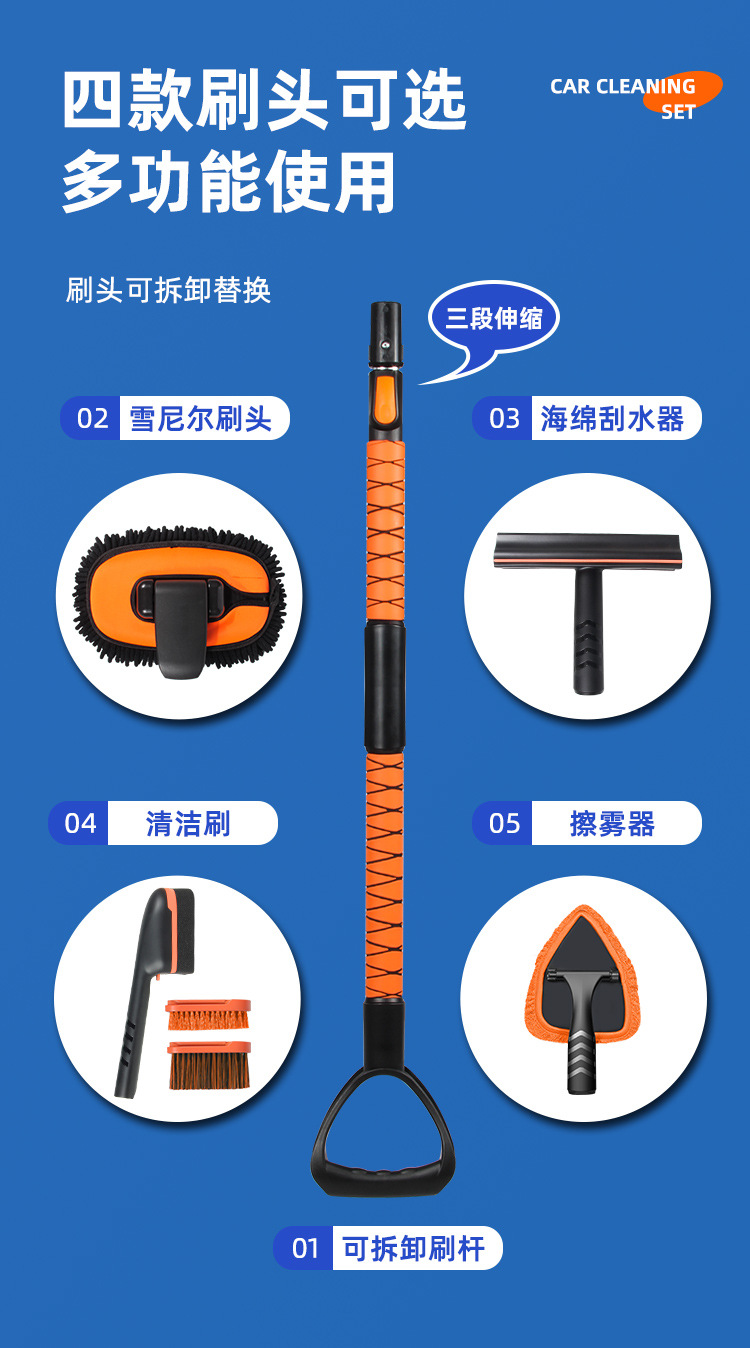 四款刷头可选
多功能使用

CAR CLEANING SET

刷头可拆卸替换

三段伸缩

02 雪尼尔刷头

03 海绵刮水器

04 清洁刷

05 擦雾器

01 可拆卸刷杆