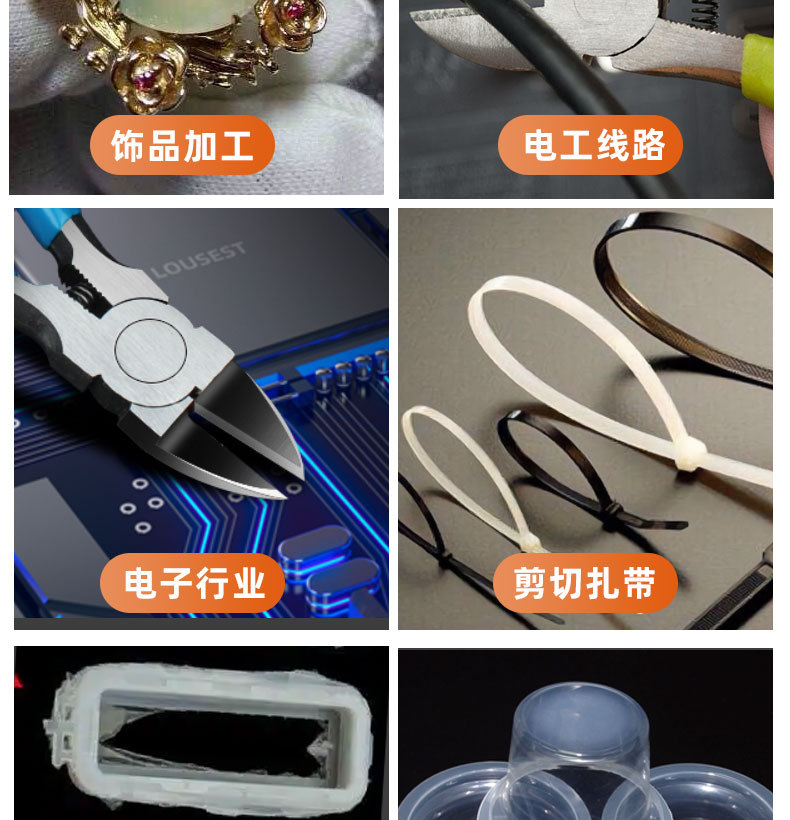 饰品加工

电工线路

LOUSEST

电子行业

剪切扎带