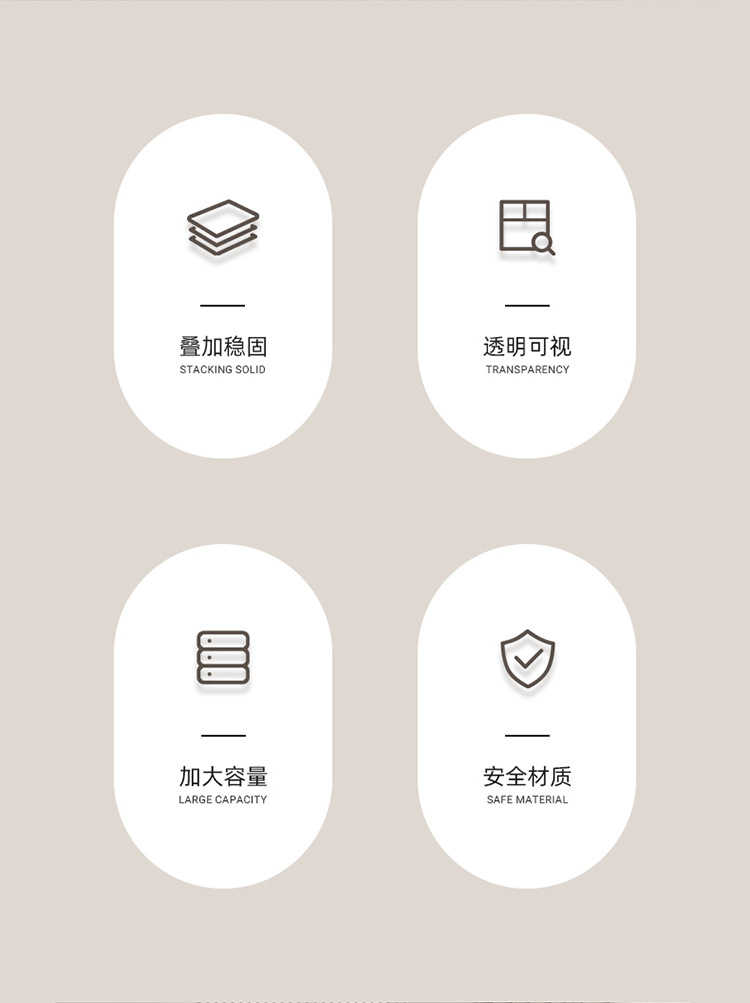 叠加稳固
STACKING SOLID

透明可视
TRANSPARENCY

加大容量
LARGE CAPACITY

安全材质
SAFE MATERIAL