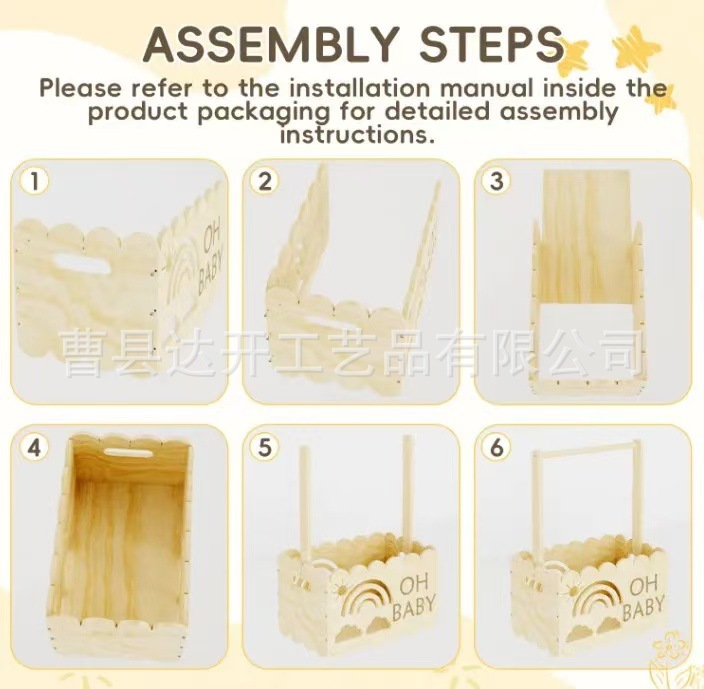 ASSEMBLY STEPS

Please refer to the installation manual inside the product packaging for detailed assembly instructions.

1

OH BABY

2

3

曹县达开工艺品有限公司

4

5

OH BABY

6

OH BABY