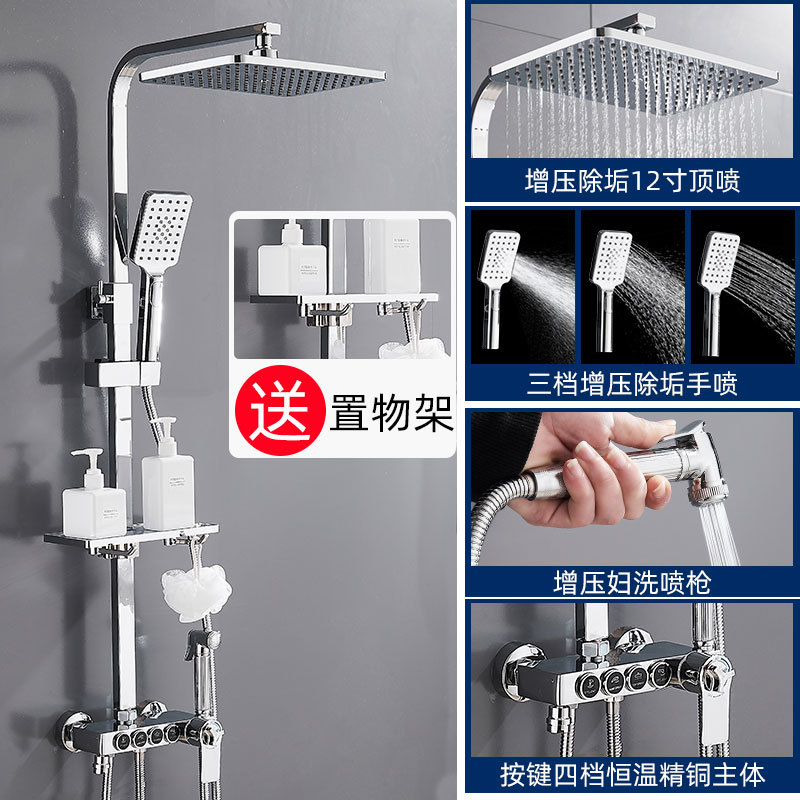 送 置物架

增压除垢12寸顶喷

三档增压除垢手喷

增压妇洗喷枪

按键四档恒温精铜主体