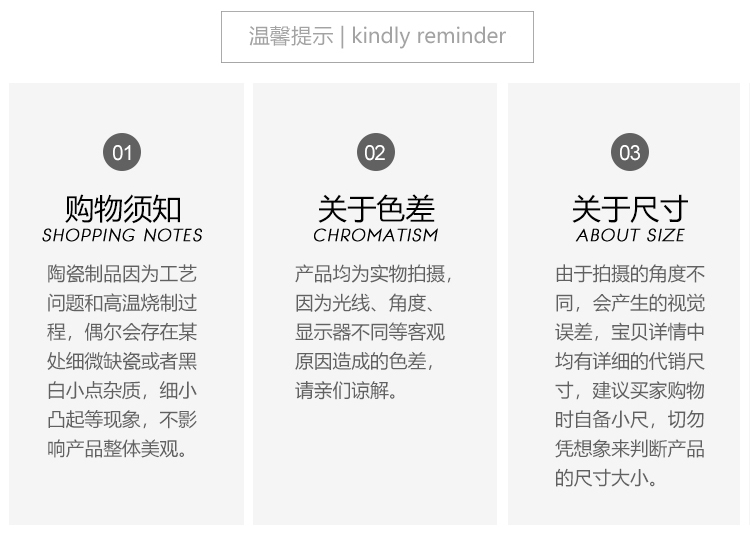 温馨提示 | kindly reminder

01

购物须知
SHOPPING NOTES

陶瓷制品因为工艺问题和高温烧制过程，偶尔会存在某处细微缺瓷或者黑白小点杂质，细小凸起等现象，不影响产品整体美观。

02

关于色差
CHROMATISM

产品均为实物拍摄，因为光线、角度、显示器不同等客观原因造成的色差，请亲们谅解。

03

关于尺寸
ABOUT SIZE

由于拍摄的角度不同，会产生的视觉误差，宝贝详情中均有详细的代销尺寸，建议买家购物时自备小尺，切勿凭想象来判断产品的尺寸大小。