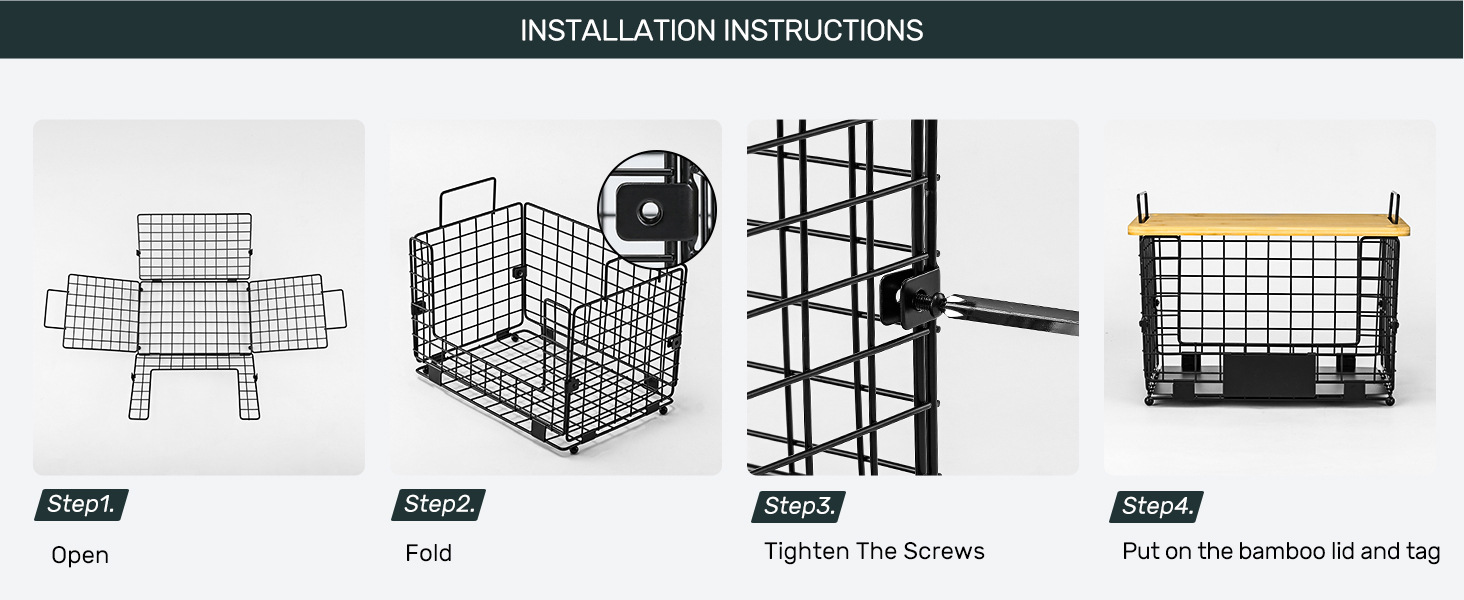 INSTALLATION INSTRUCTIONS

Step1.

Open

Step2.

Fold

Step3.

Tighten The Screws

Step4.

Put on the bamboo lid and tag