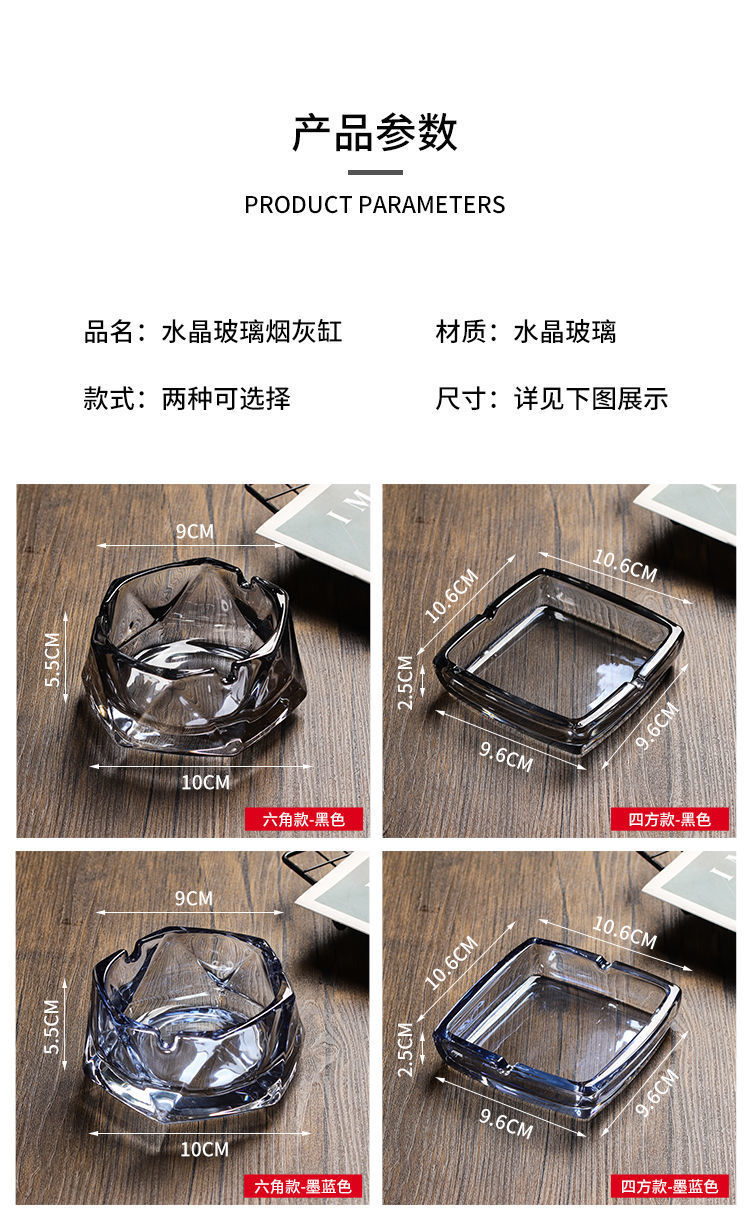 产品参数

PRODUCT PARAMETERS

品名：水晶玻璃烟灰缸

材质：水晶玻璃

款式：两种可选择

尺寸：详见下图展示

9CM
5.5CM
10CM
六角款-黑色

10.6CM
10.6CM
2.5CM
9.6CM
9.6CM
四方款-黑色

9CM
5.5CM
10CM
六角款-墨蓝色

10.6CM
10.6CM
2.5CM
9.6CM
9.6CM
四方款-墨蓝色