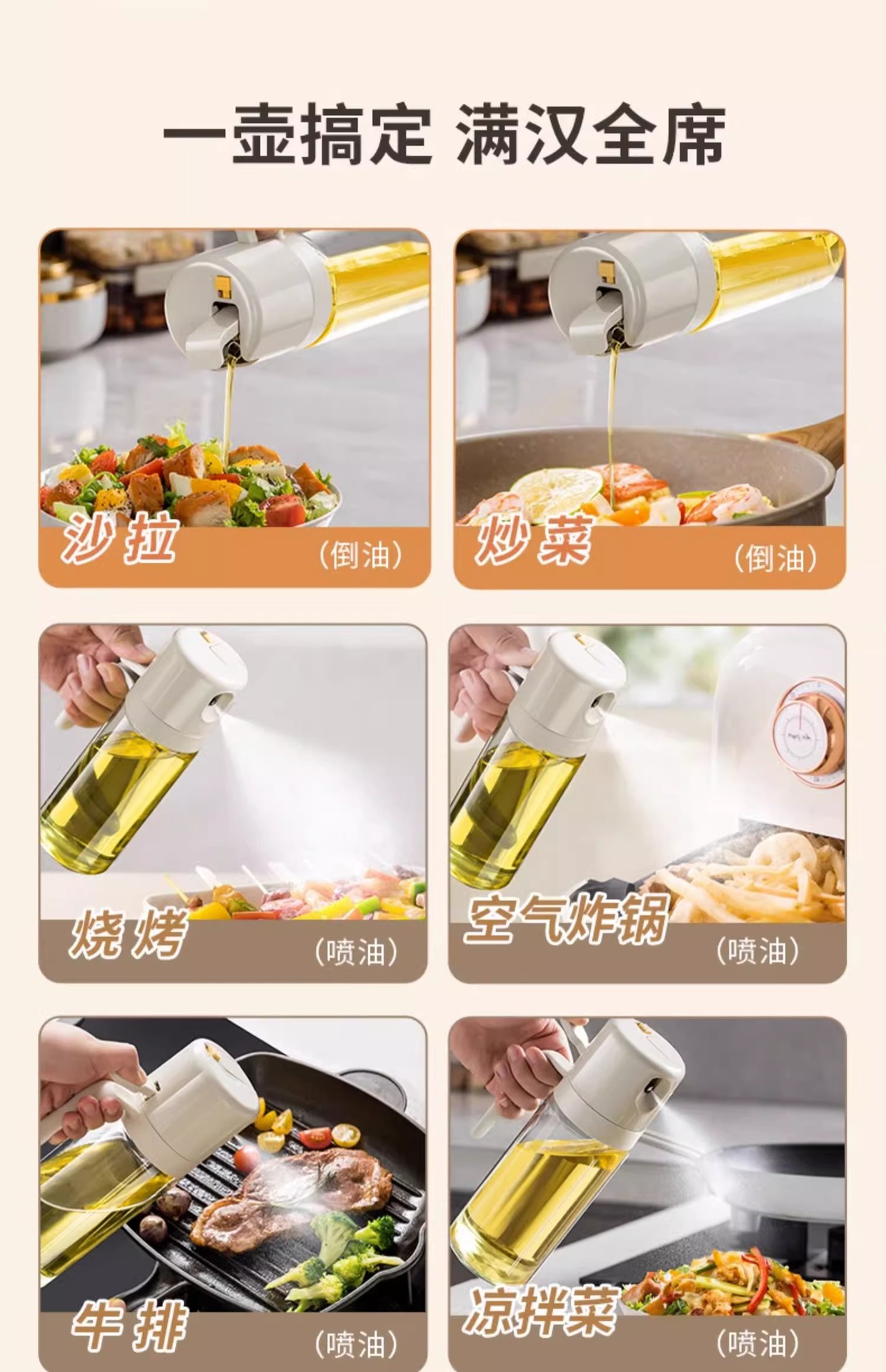 一壶搞定 满汉全席

沙拉 （倒油）

炒菜 （倒油）

烧烤 （喷油）

空气炸锅 （喷油）

牛排 （喷油）

凉拌菜 （喷油）