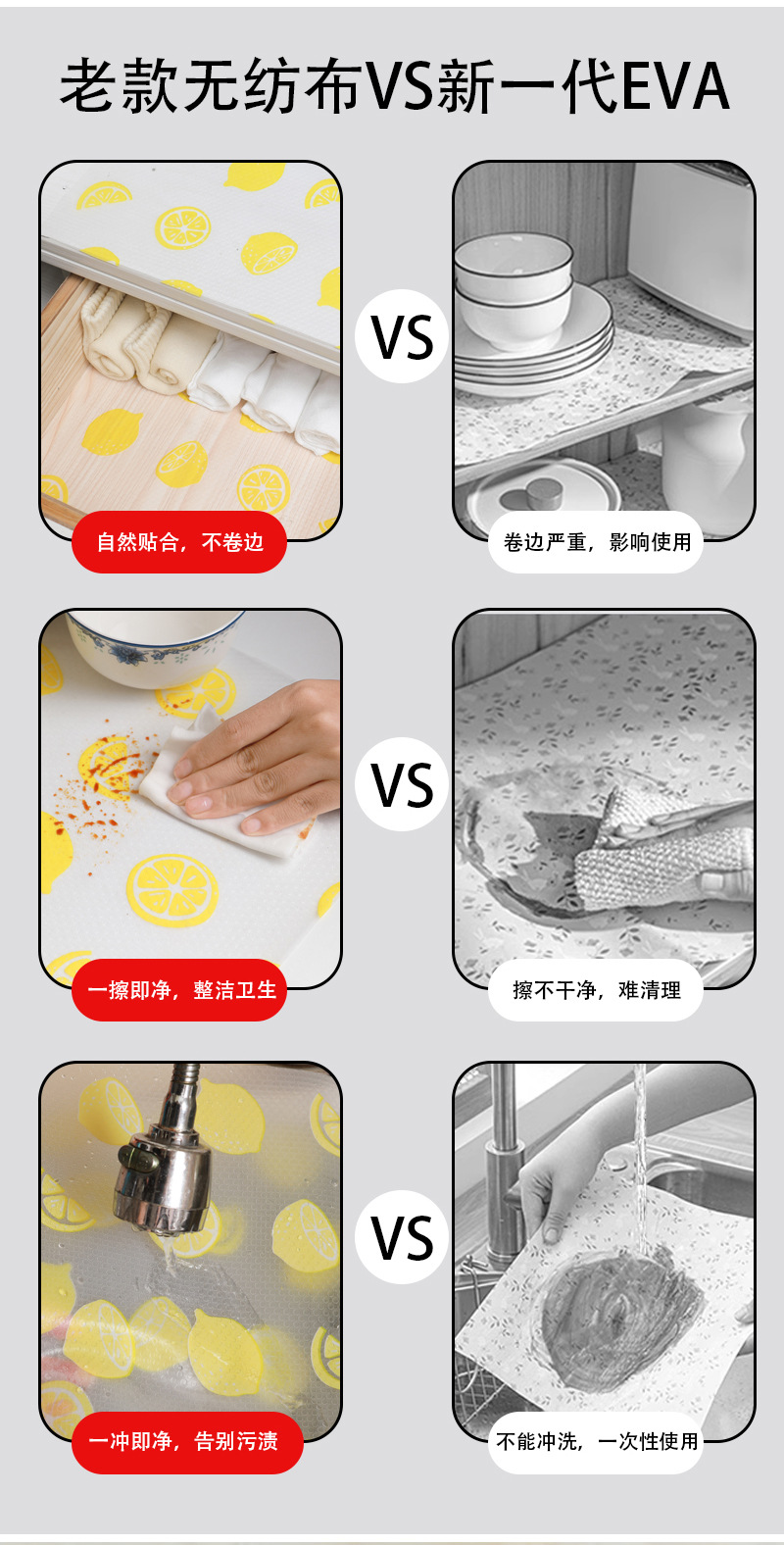 老款无纺布VS新一代EVA

自然贴合，不卷边

VS

卷边严重，影响使用

一擦即净，整洁卫生

VS

擦不干净，难清理

一冲即净，告别污渍

VS

不能冲洗，一次性使用