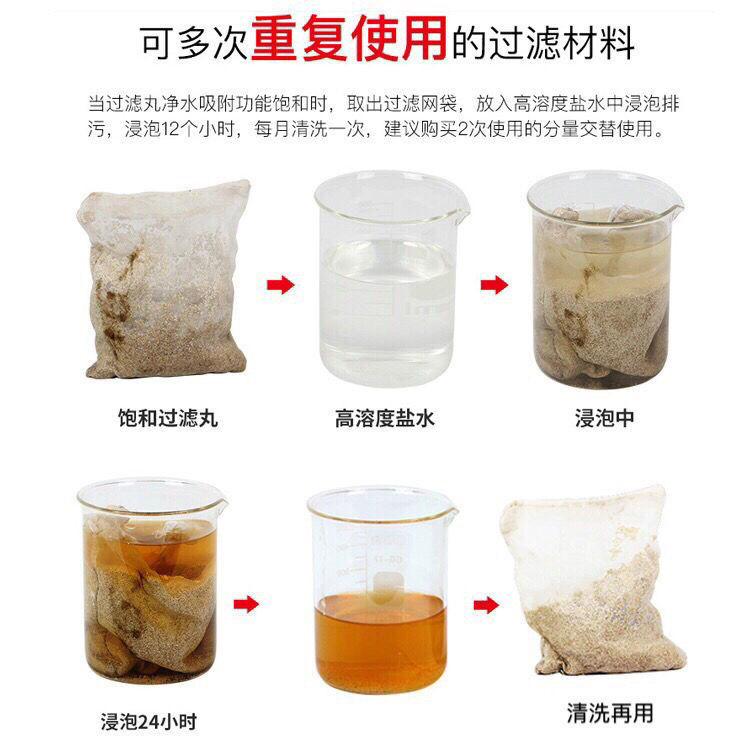 可多次重复使用的过滤材料

当过滤丸净水吸附功能饱和时，取出过滤网袋，放入高溶度盐水中浸泡排污，浸泡12个小时，每月清洗一次，建议购买2次使用的分量交替使用。

饱和过滤丸

高溶度盐水

浸泡中

浸泡24小时

清洗再用