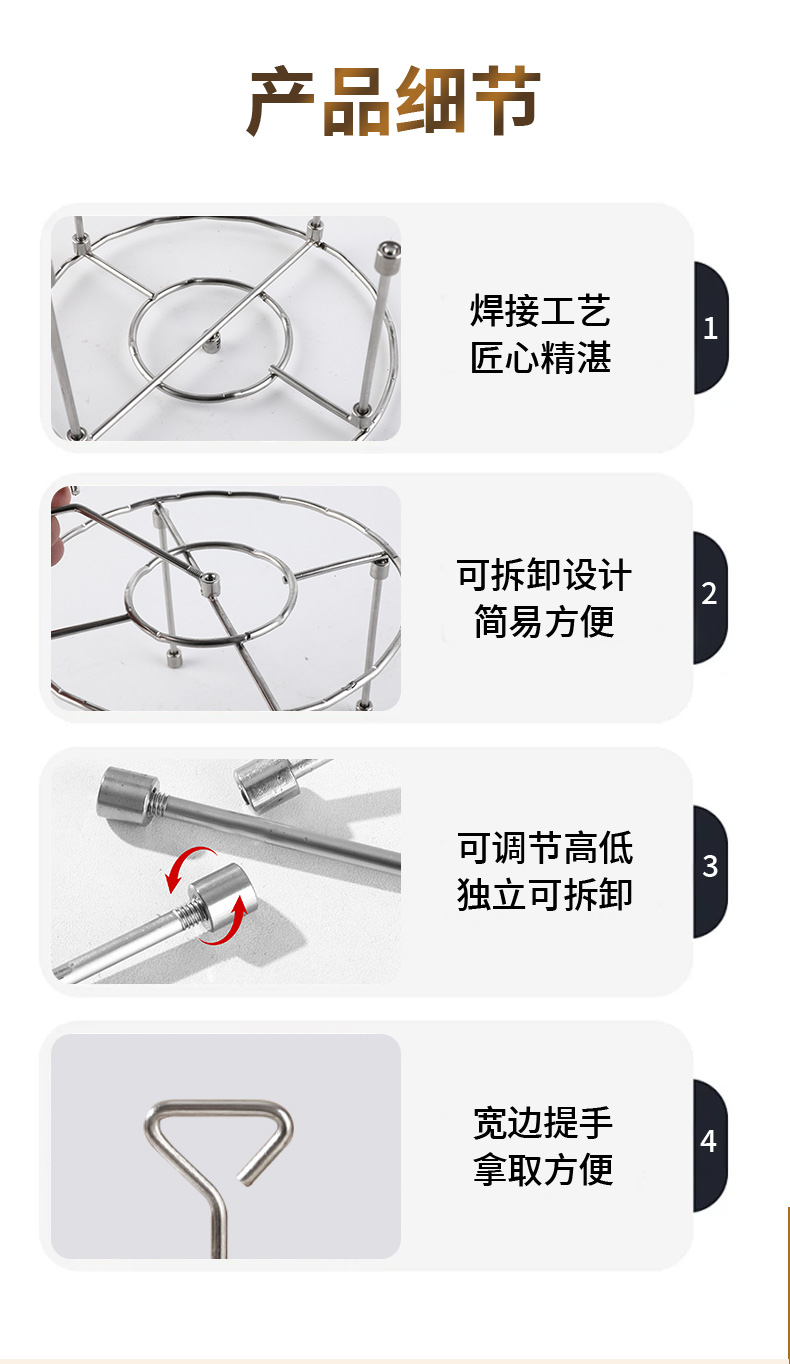 产品细节

焊接工艺
匠心精湛

1

可拆卸设计
简易方便

2

可调节高低
独立可拆卸

3

宽边提手
拿取方便

4