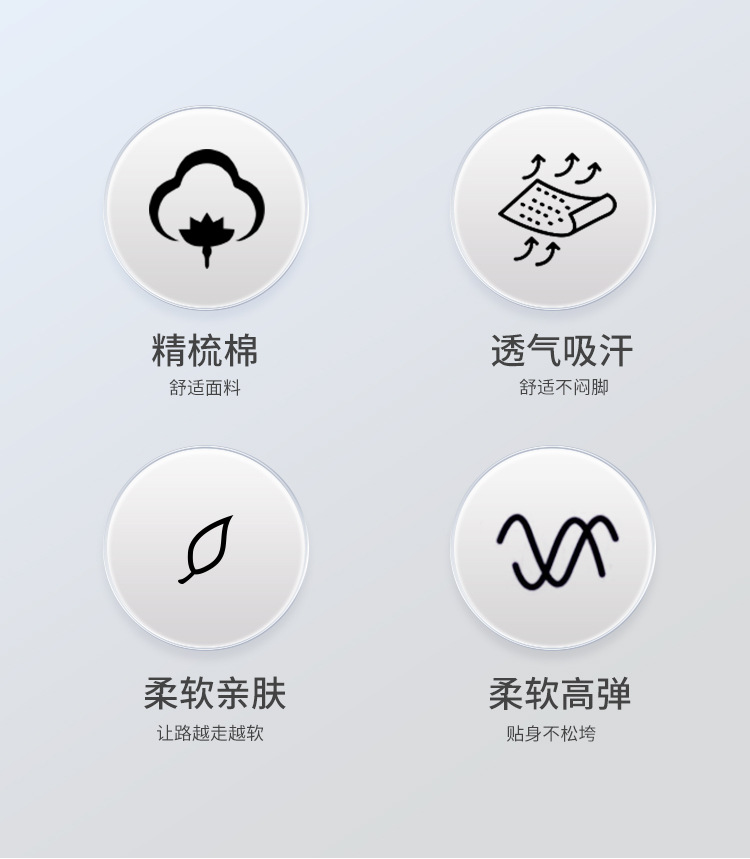 精梳棉
舒适面料

透气吸汗
舒适不闷脚

柔软亲肤
让路越走越软

柔软高弹
贴身不松垮