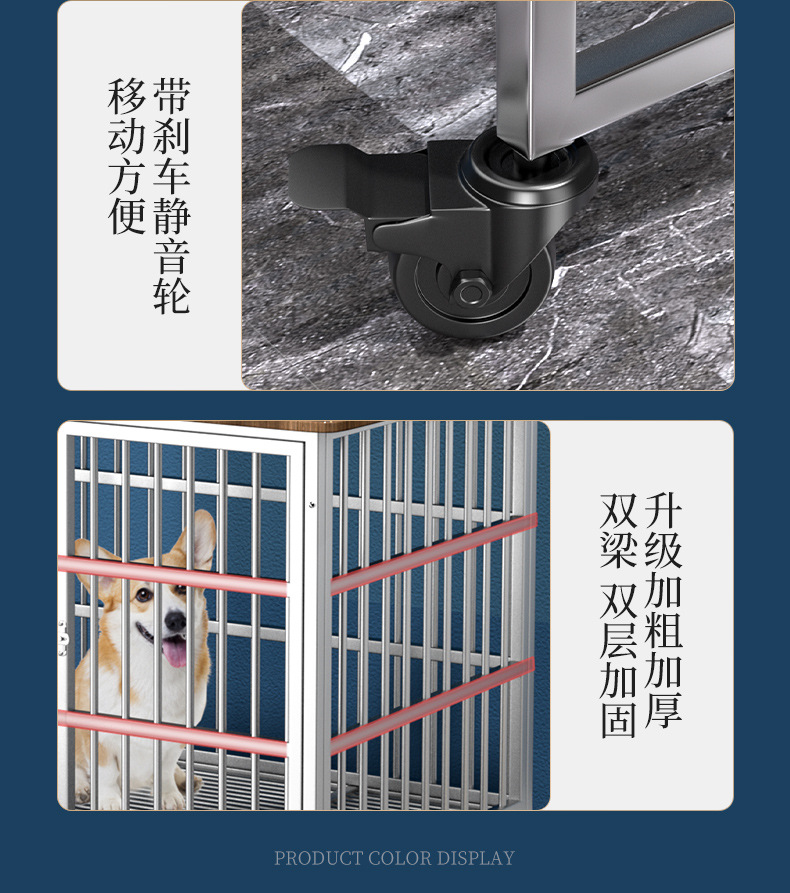 带刹车静音轮
移动方便

升级加粗加厚
双梁 双层加固

PRODUCT COLOR DISPLAY