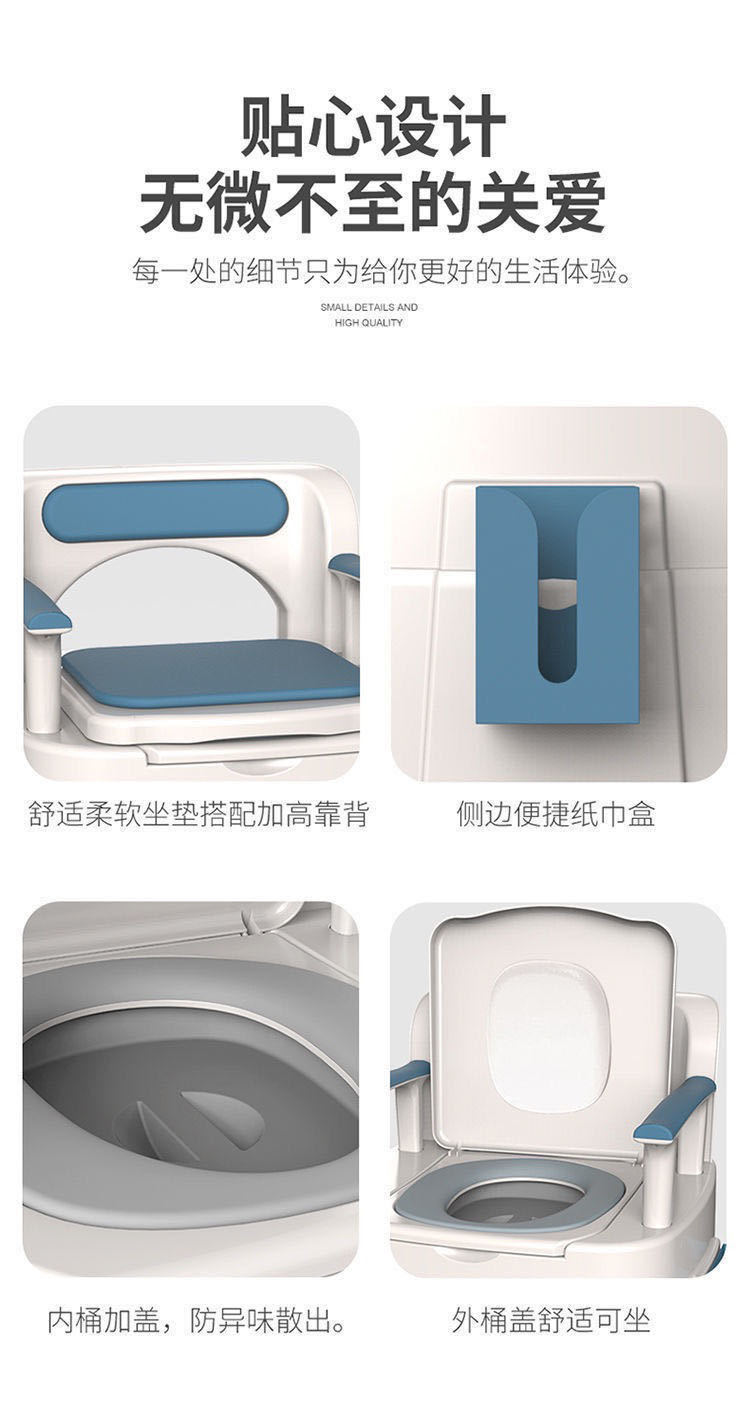 贴心设计
无微不至的关爱

每一处的细节只为给你更好的生活体验。

SMALL DETAILS AND
HIGH QUALITY

舒适柔软坐垫搭配加高靠背

侧边便捷纸巾盒

内桶加盖，防异味散出。

外桶盖舒适可坐