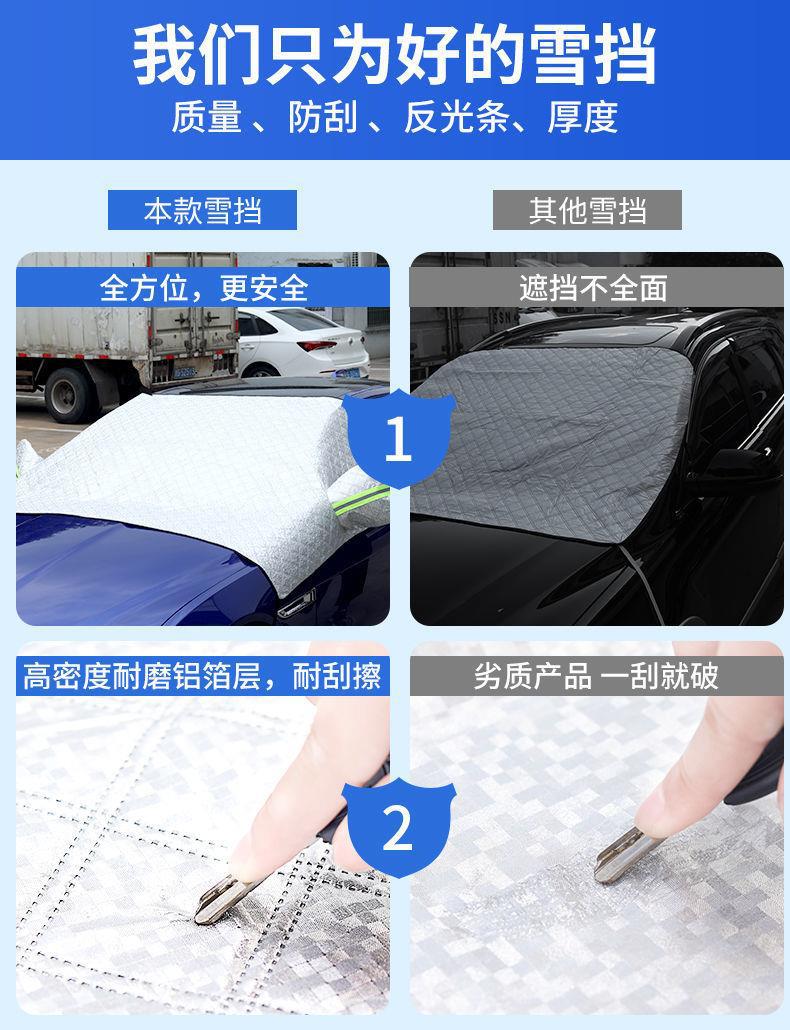 我们只为好的雪挡
质量 、防刮 、反光条、厚度

本款雪挡

其他雪挡

全方位，更安全

遮挡不全面

1

高密度耐磨铝箔层，耐刮擦

劣质产品 一刮就破

2