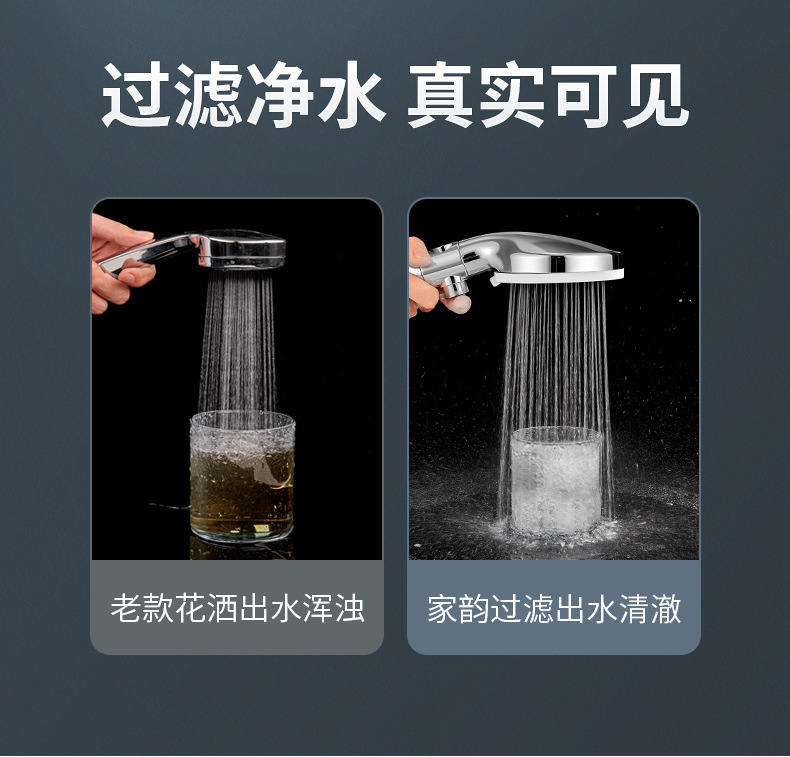 过滤净水 真实可见

老款花洒出水浑浊

家韵过滤出水清澈