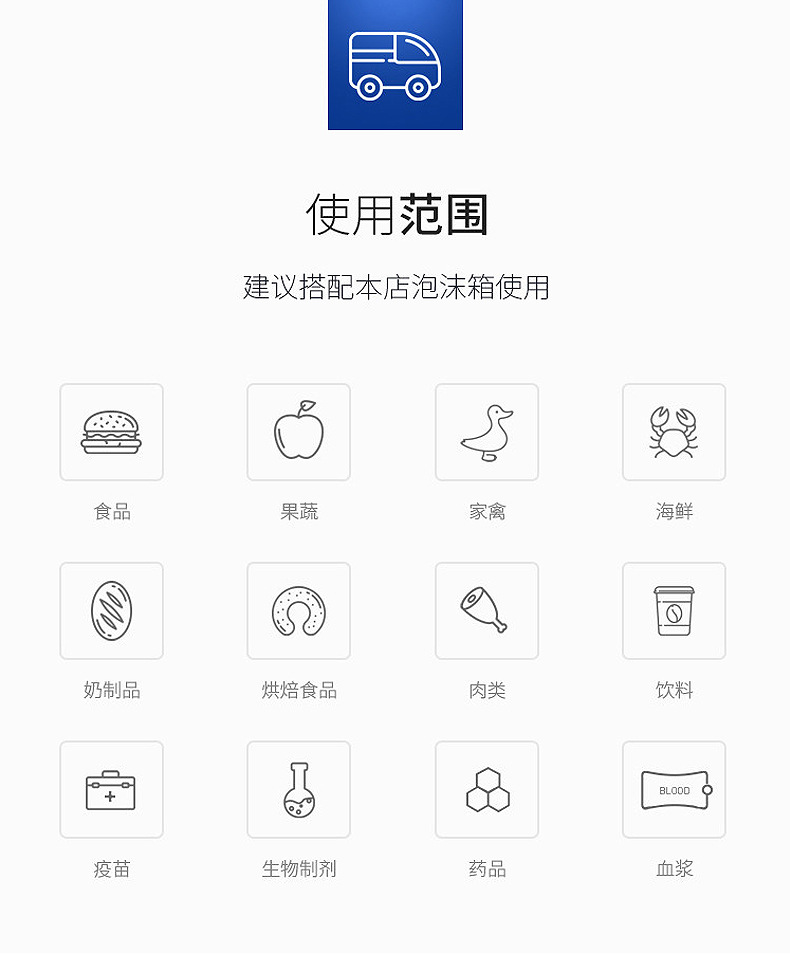 使用范围

建议搭配本店泡沫箱使用

食品

果蔬

家禽

海鲜

奶制品

烘焙食品

肉类

饮料

疫苗

生物制剂

药品

BLOOD

血浆