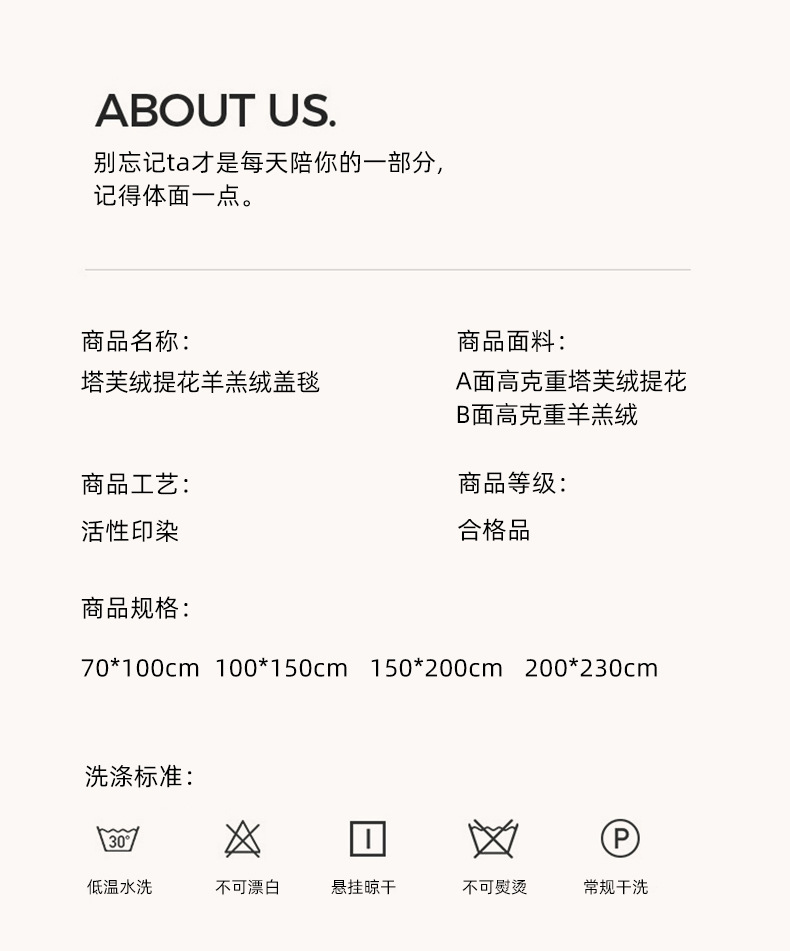 ABOUT US.
别忘记ta才是每天陪你的一部分,
记得体面一点。

商品名称:
塔芙绒提花羊羔绒盖毯

商品面料:
A面高克重塔芙绒提花
B面高克重羊羔绒

商品工艺:
活性印染

商品等级:
合格品

商品规格:

70*100cm 100*150cm 150*200cm 200*230cm

洗涤标准:

30°

低温水洗

不可漂白

悬挂晾干

不可熨烫

P

常规干洗