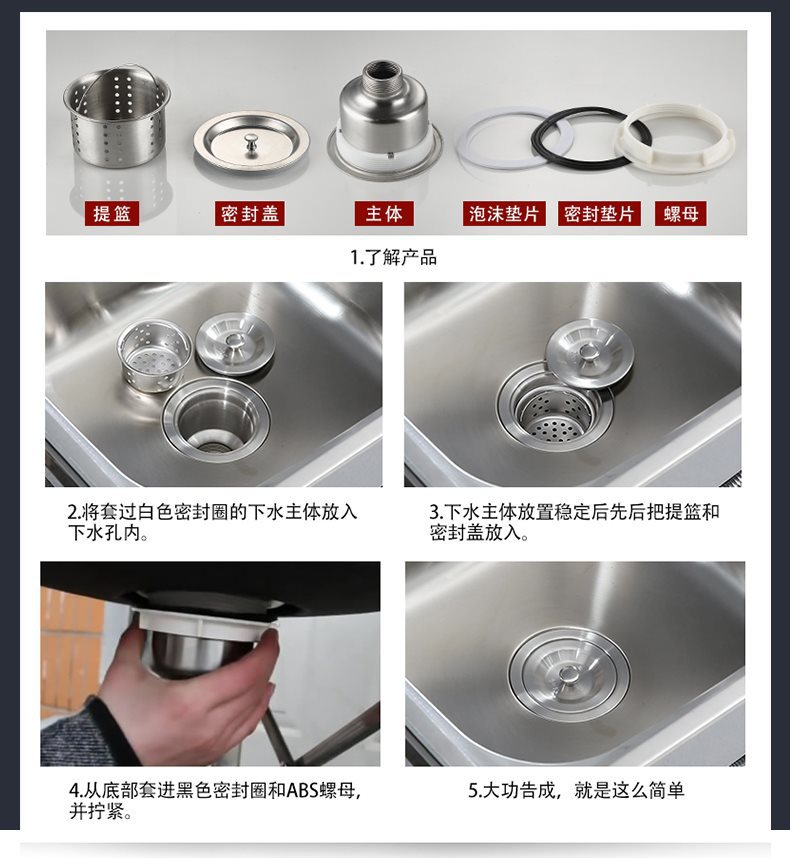 提篮 密封盖 主体 泡沫垫片 密封垫片 螺母

1.了解产品

2.将套过白色密封圈的下水主体放入下水孔内。

3.下水主体放置稳定后先后把提篮和密封盖放入。

4.从底部套进黑色密封圈和ABS螺母，并拧紧。

5.大功告成，就是这么简单