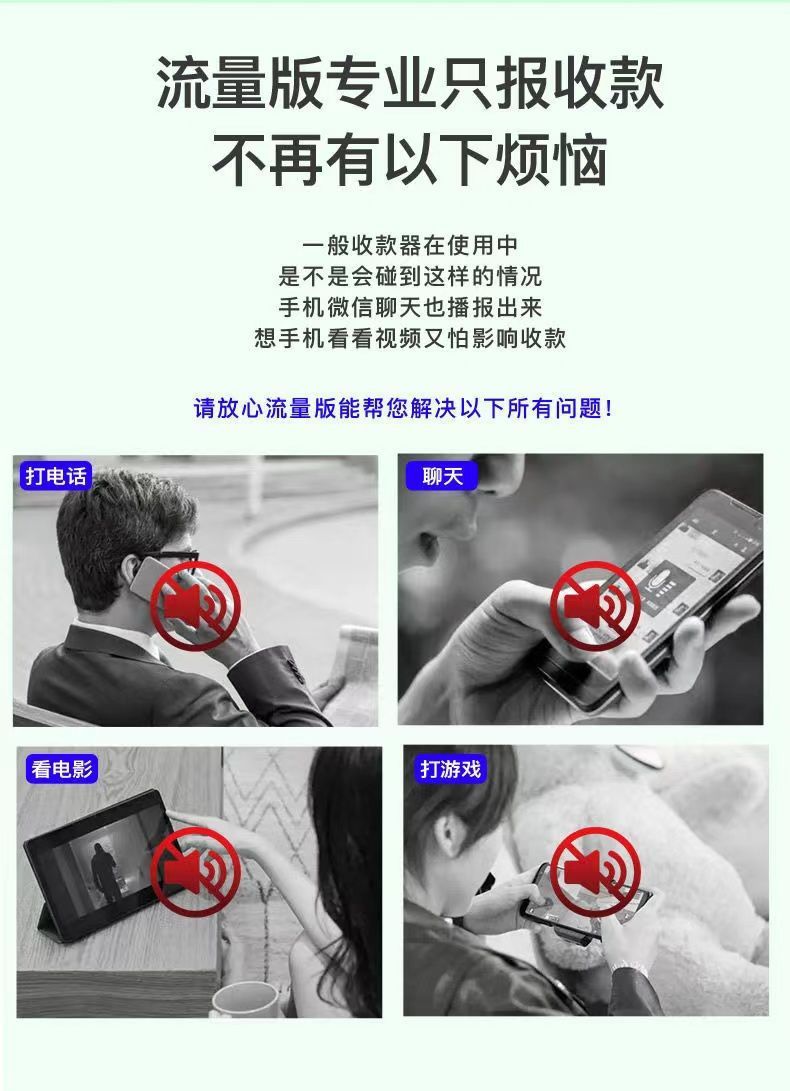 流量版专业只报收款
不再有以下烦恼

一般收款器在使用中
是不是会碰到这样的情况
手机微信聊天也播报出来
想手机看看视频又怕影响收款

请放心流量版能帮您解决以下所有问题！

打电话

聊天

看电影

打游戏