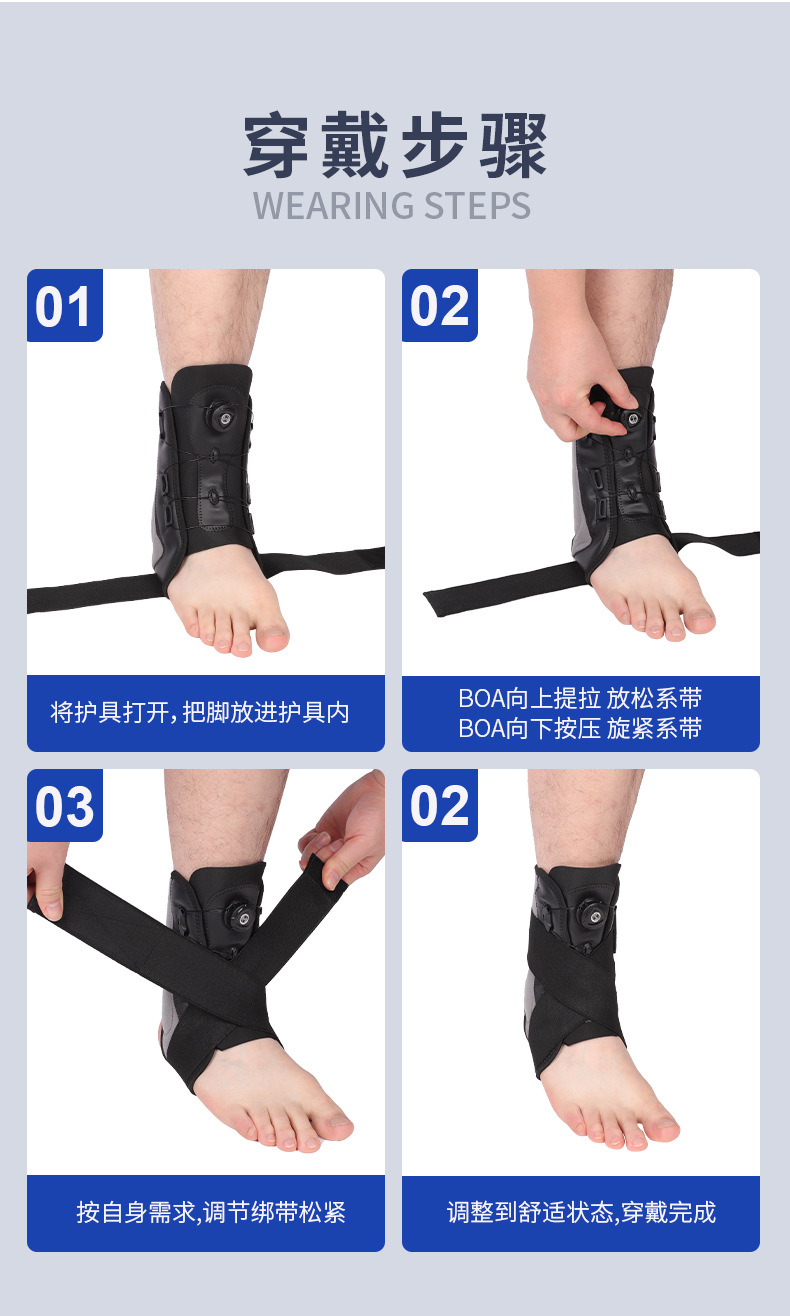 穿戴步骤
WEARING STEPS

01

将护具打开，把脚放进护具内

02

BOA向上提拉 放松系带
BOA向下按压 旋紧系带

03

按自身需求，调节绑带松紧

02

调整到舒适状态，穿戴完成