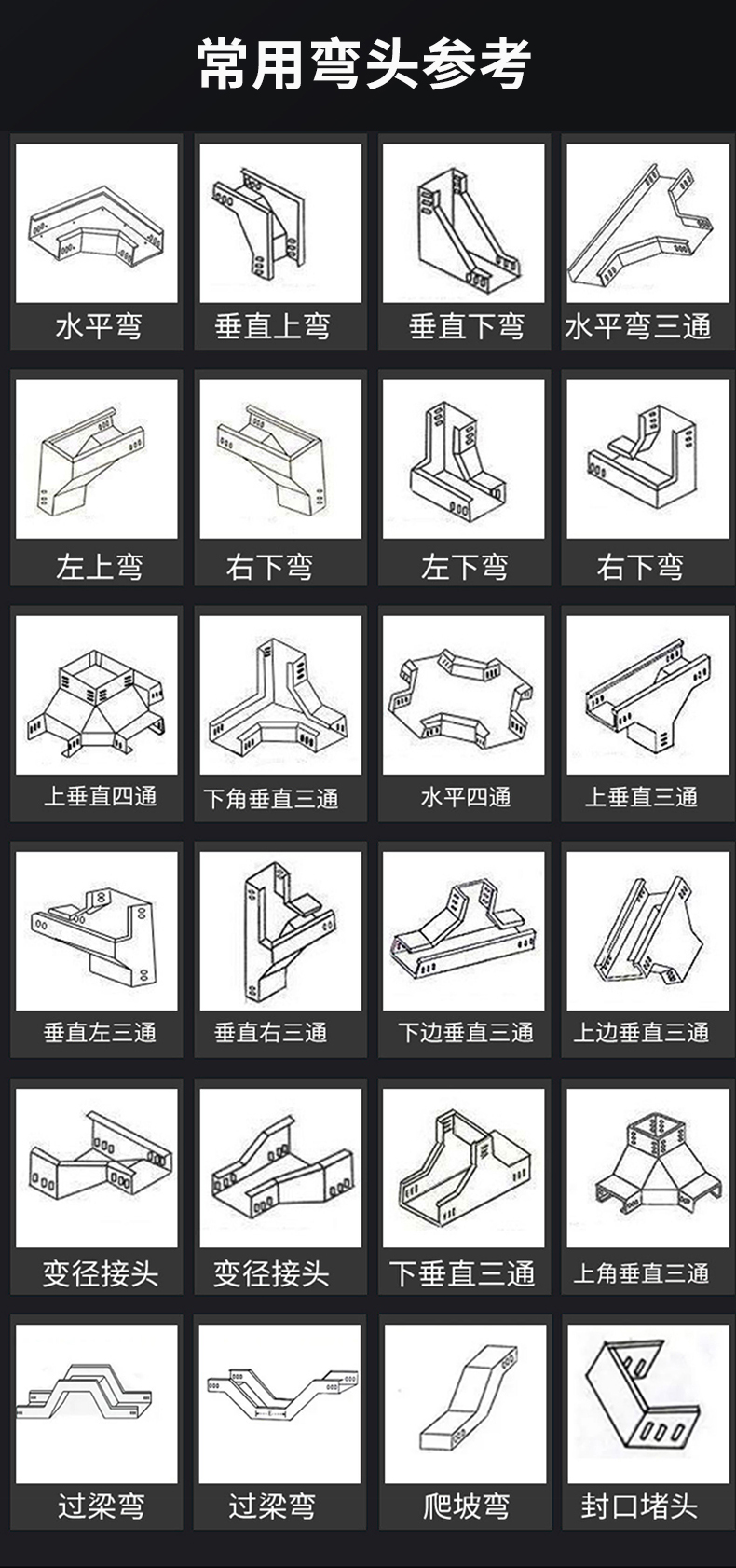 常用弯头参考

水平弯

垂直上弯

垂直下弯

水平弯三通

左上弯

右下弯

左下弯

右下弯

上垂直四通

下角垂直三通

水平四通

上垂直三通

垂直左三通

垂直右三通

下边垂直三通

上边垂直三通

变径接头

变径接头

下垂直三通

上角垂直三通

过梁弯

过梁弯

爬坡弯

封口堵头