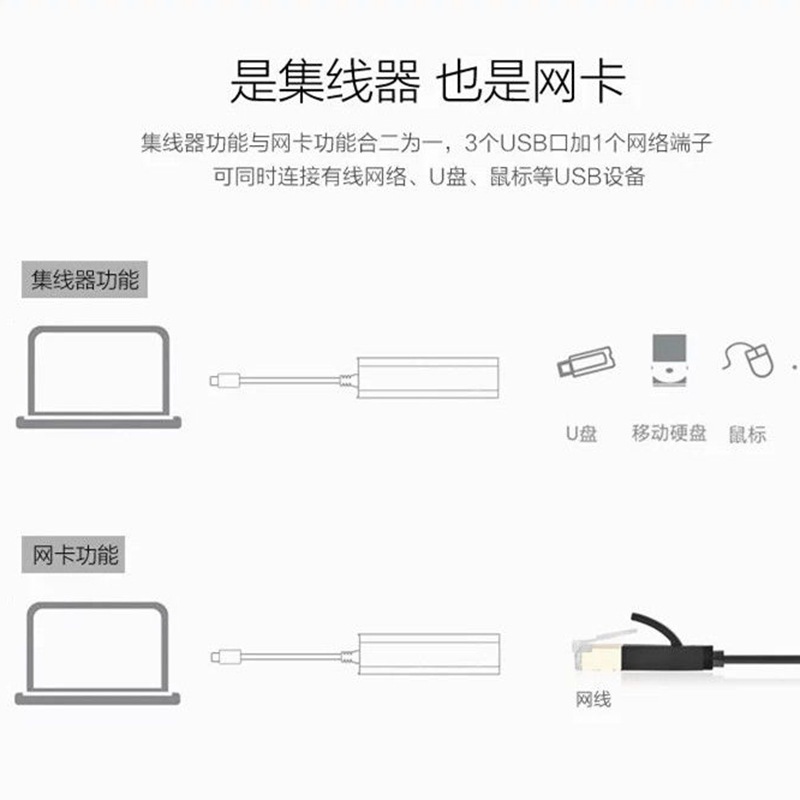 是集线器 也是网卡

集线器功能与网卡功能合二为一，3个USB口加1个网络端子
可同时连接有线网络、U盘、鼠标等USB设备

集线器功能

U盘 移动硬盘 鼠标

网卡功能

网线