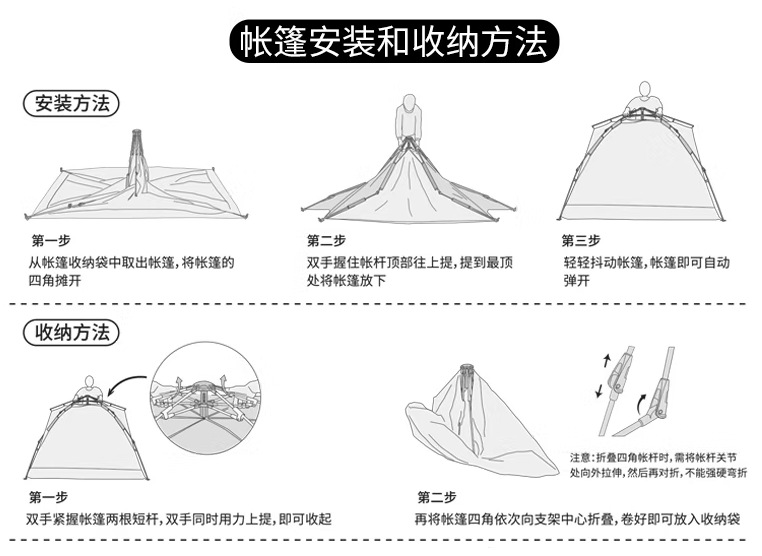 帐篷安装和收纳方法

安装方法

第一步
从帐篷收纳袋中取出帐篷，将帐篷的四角摊开

第二步
双手握住帐杆顶部往上提，提到最顶处将帐篷放下

第三步
轻轻抖动帐篷，帐篷即可自动弹开

收纳方法

第一步
双手紧握帐篷两根短杆，双手同时用力上提，即可收起

注意：折叠四角帐杆时，需将帐杆关节处向外拉伸，然后再对折，不能强硬弯折

第二步
再将帐篷四角依次向支架中心折叠，卷好即可放入收纳袋