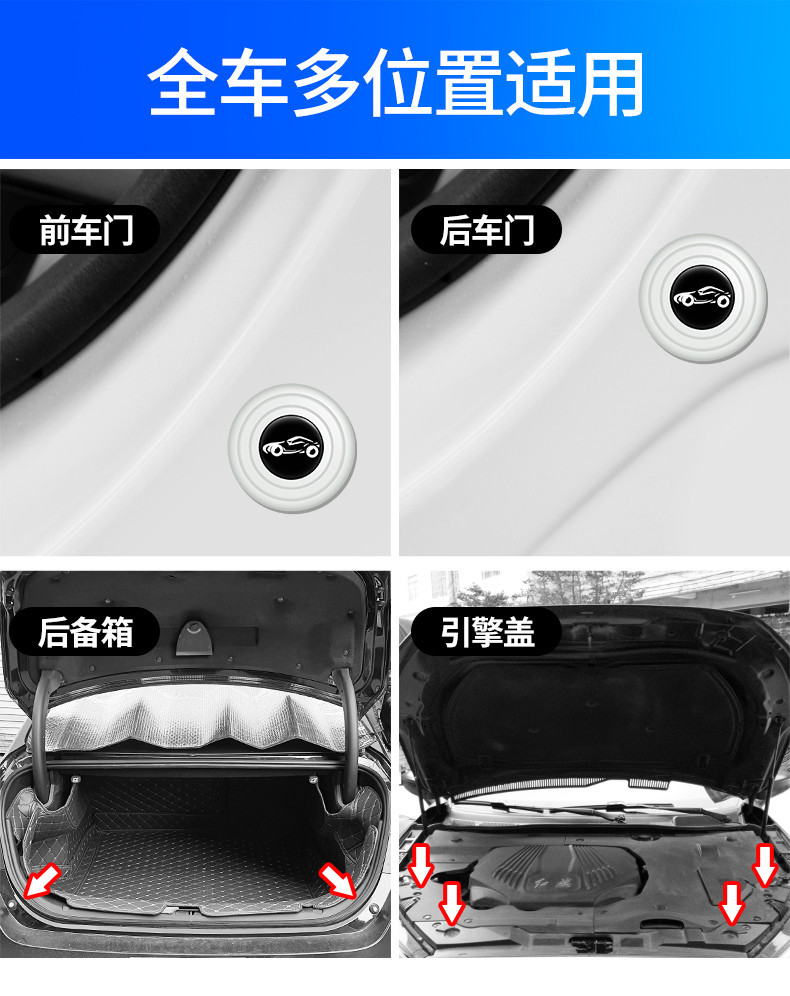 全车多位置适用

前车门

后车门

后备箱

引擎盖

红旗