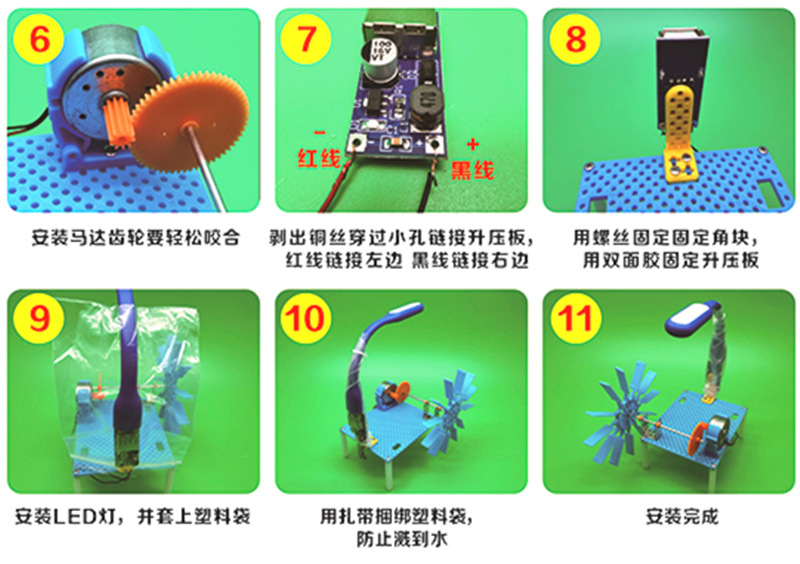 6

安装马达齿轮要轻松咬合

7

100
16V
VT

-
红线

+
黑线

剥出铜丝穿过小孔链接升压板，红线链接左边 黑线链接右边

8

用螺丝固定固定角块，用双面胶固定升压板

9

安装LED灯，并套上塑料袋

10

用扎带捆绑塑料袋，防止溅到水

11

安装完成