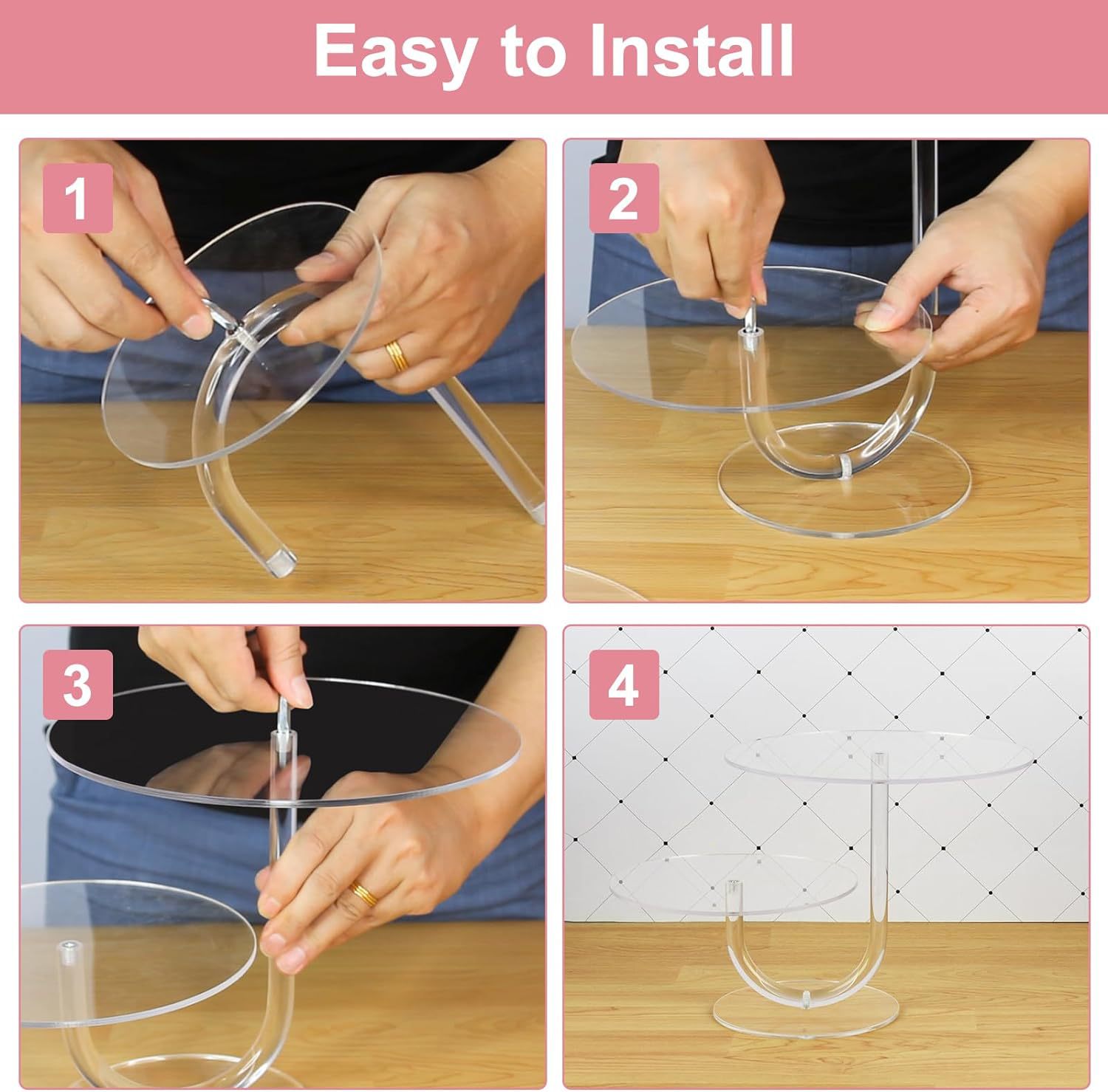 Easy to Install

1

2

3

4