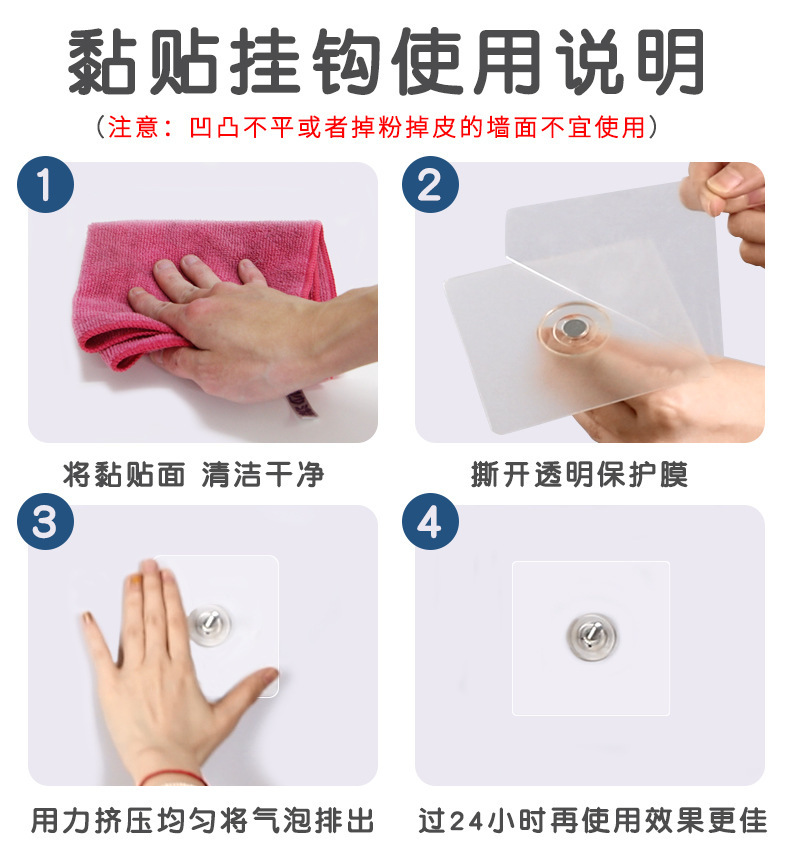 黏贴挂钩使用说明

（注意：凹凸不平或者掉粉掉皮的墙面不宜使用）

1

将黏贴面 清洁干净

2

撕开透明保护膜

3

用力挤压均匀将气泡排出

4

过24小时再使用效果更佳