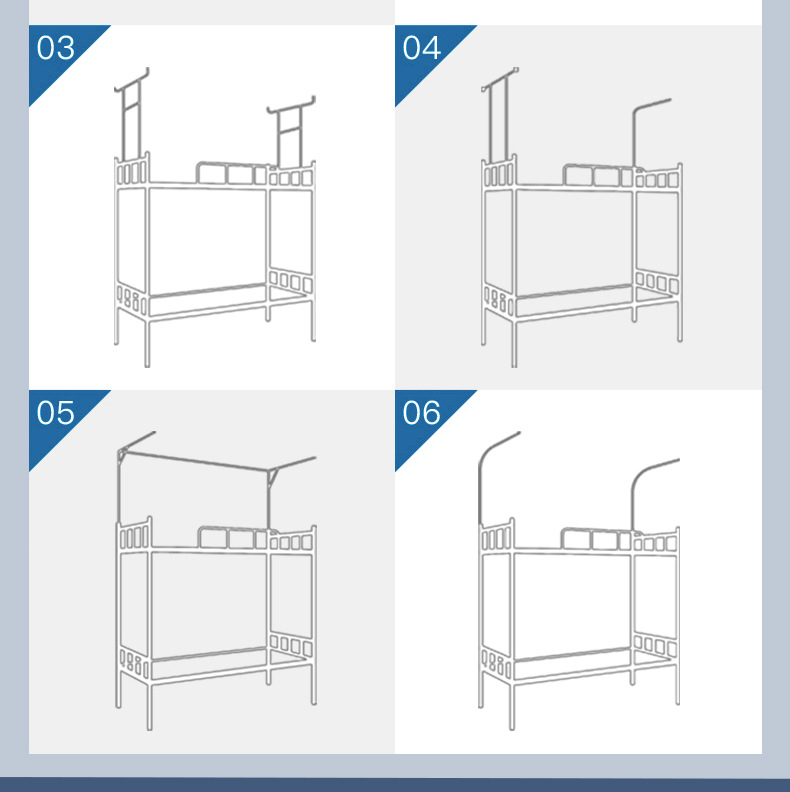 03

04

05

06