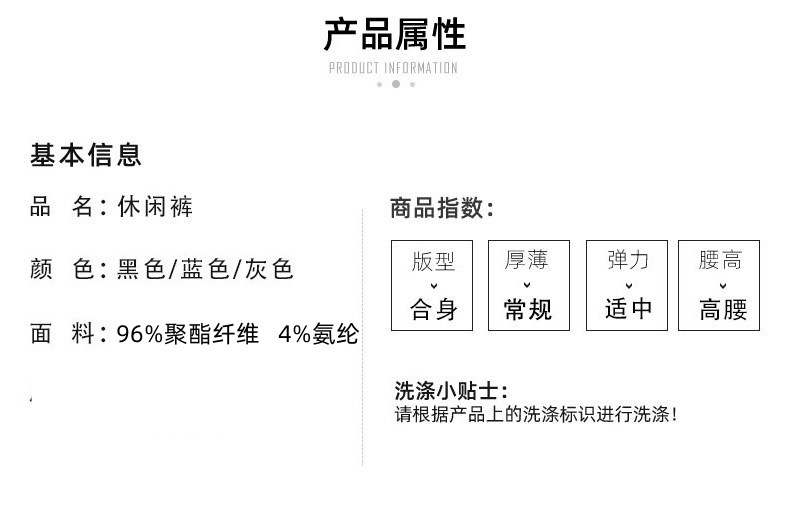 产品属性
PRODUCT INFORMATION

基本信息

品 名：休闲裤

颜 色：黑色/蓝色/灰色

面 料：96%聚酯纤维 4%氨纶

商品指数：

版型
合身

厚薄
常规

弹力
适中

腰高
高腰

洗涤小贴士：
请根据产品上的洗涤标识进行洗涤！