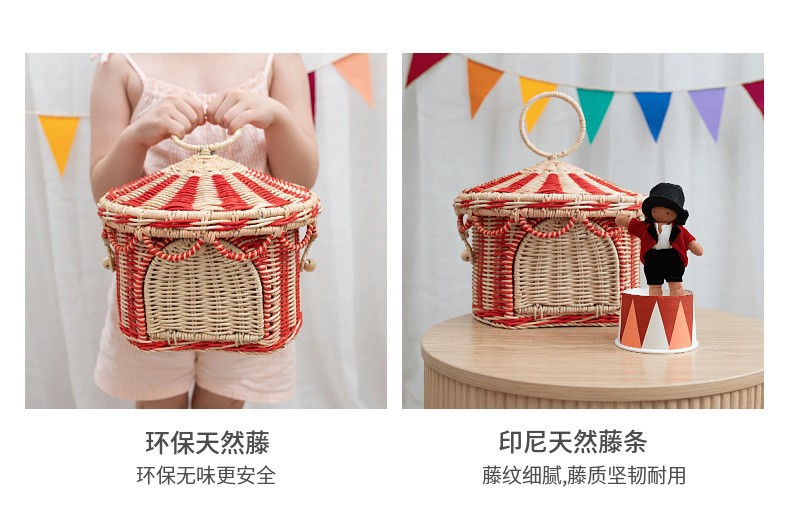 环保天然藤
环保无味更安全

印尼天然藤条
藤纹细腻,藤质坚韧耐用