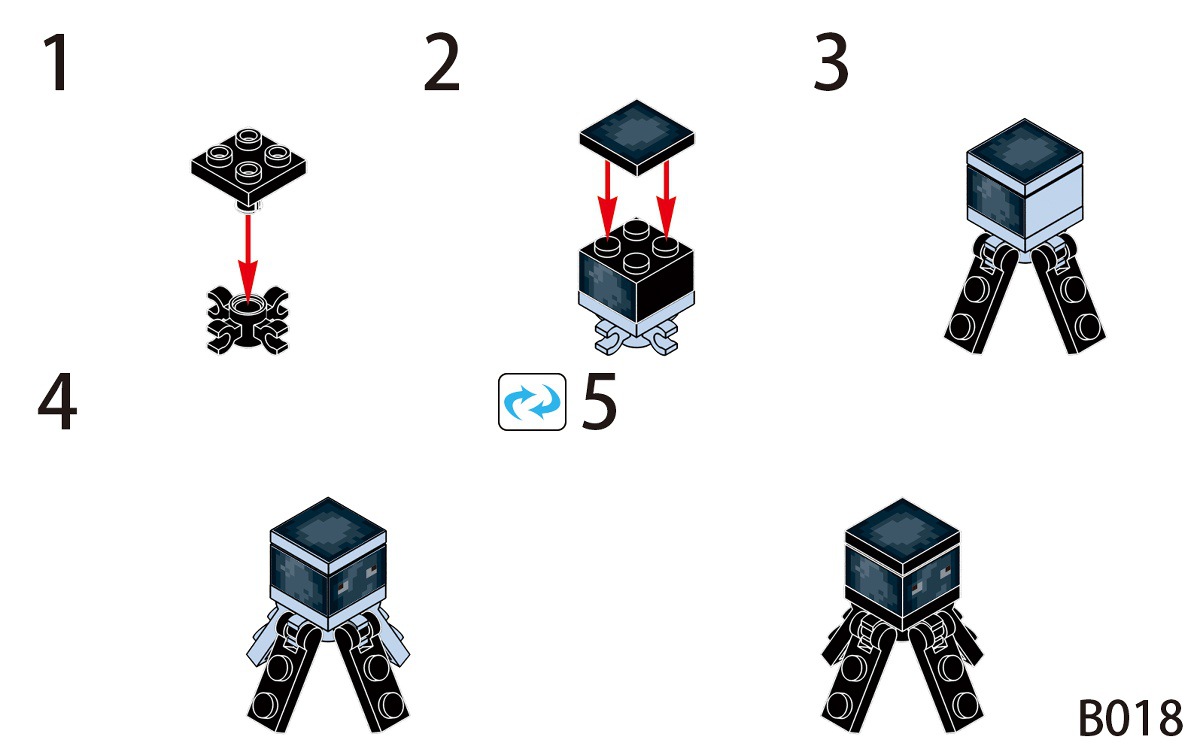 1

2

3

4

5

B018