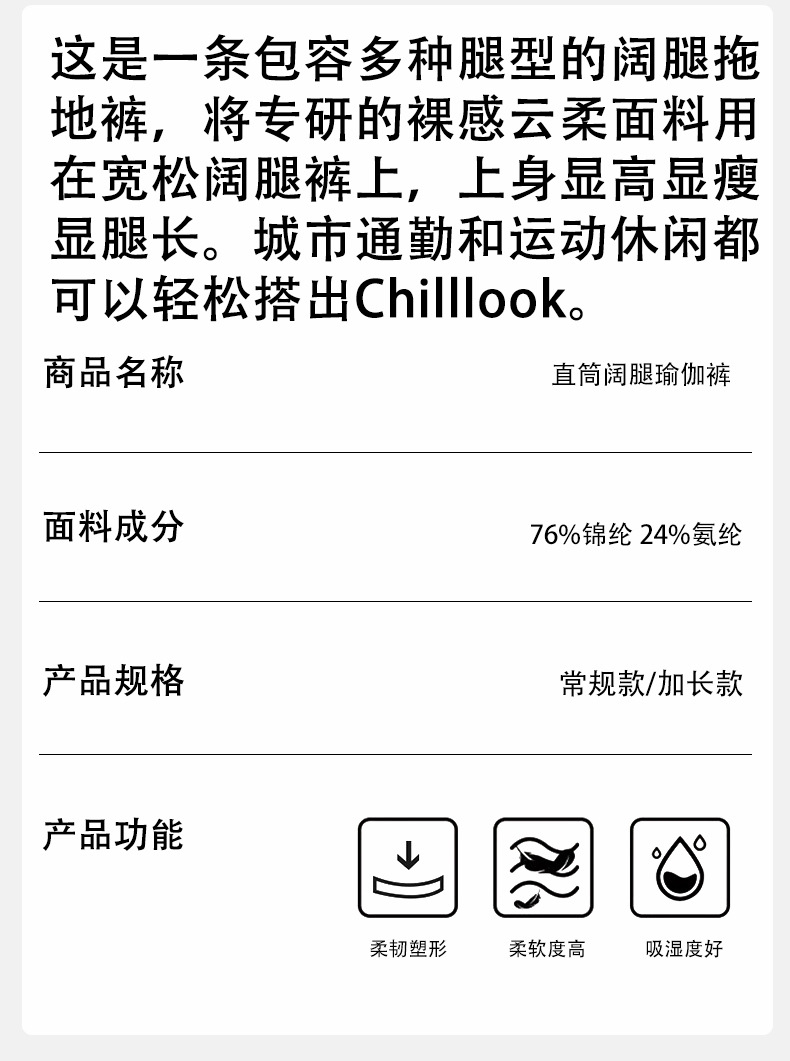 这是一条包容多种腿型的阔腿拖地裤，将专研的裸感云柔面料用在宽松阔腿裤上，上身显高显瘦显腿长。城市通勤和运动休闲都可以轻松搭出Chilllook。

商品名称
直筒阔腿瑜伽裤

面料成分
76%锦纶 24%氨纶

产品规格
常规款/加长款

产品功能
柔韧塑形
柔软度高
吸湿度好